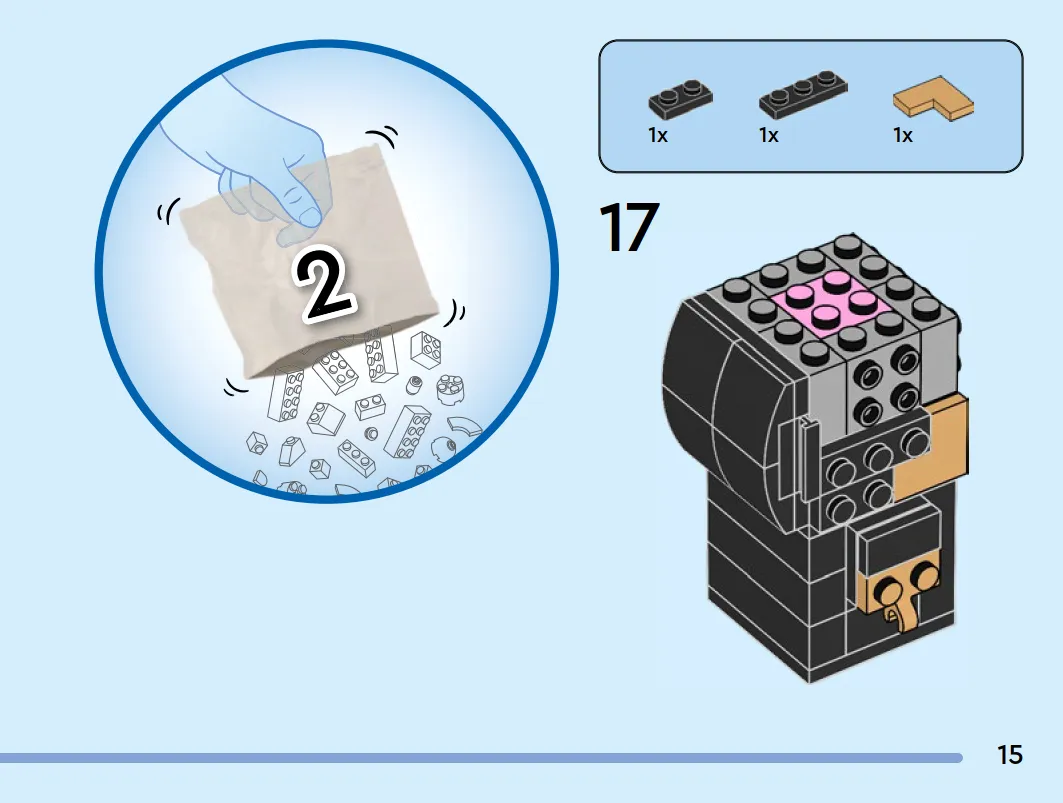 2

1x 1x 1x

17

15