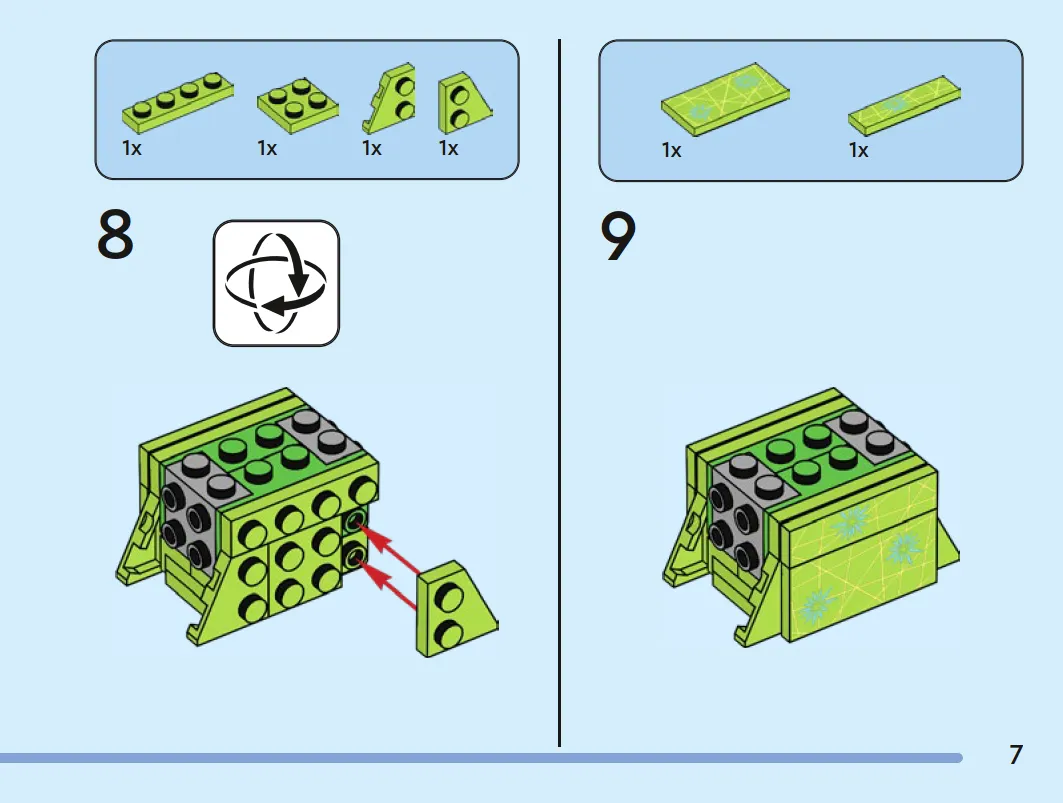 1x 1x 1x 1x

8

1x 1x

9

7