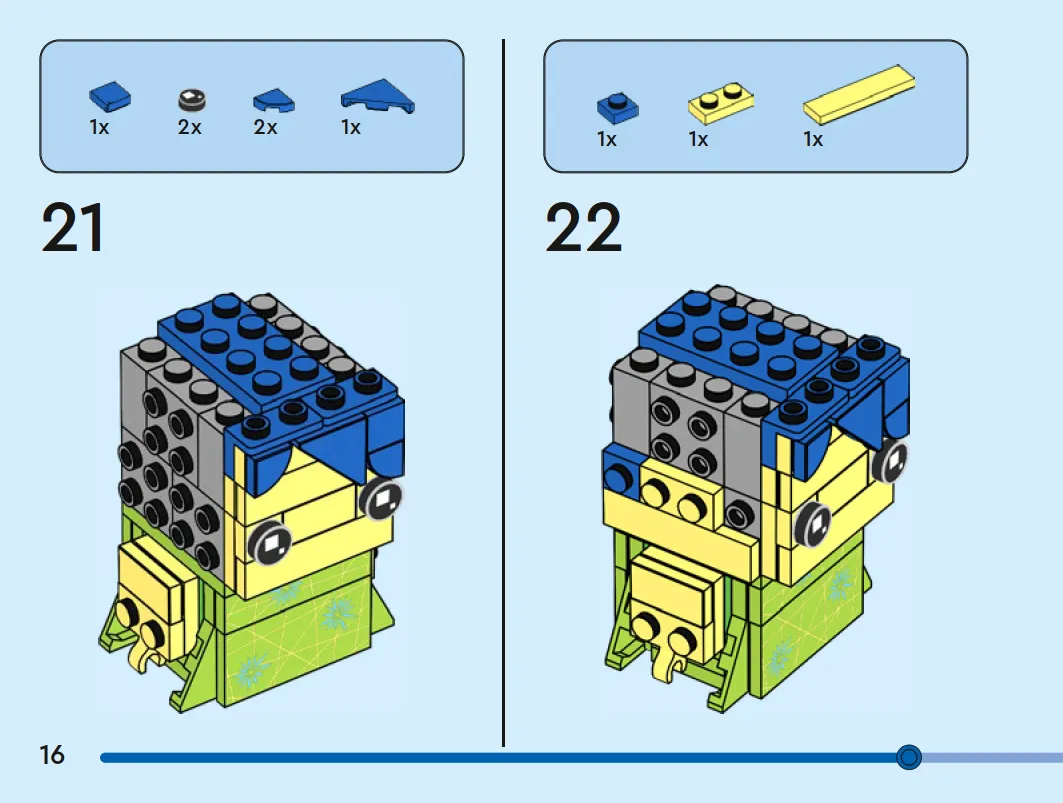 1x 2x 2x 1x

21

1x 1x 1x

22

16