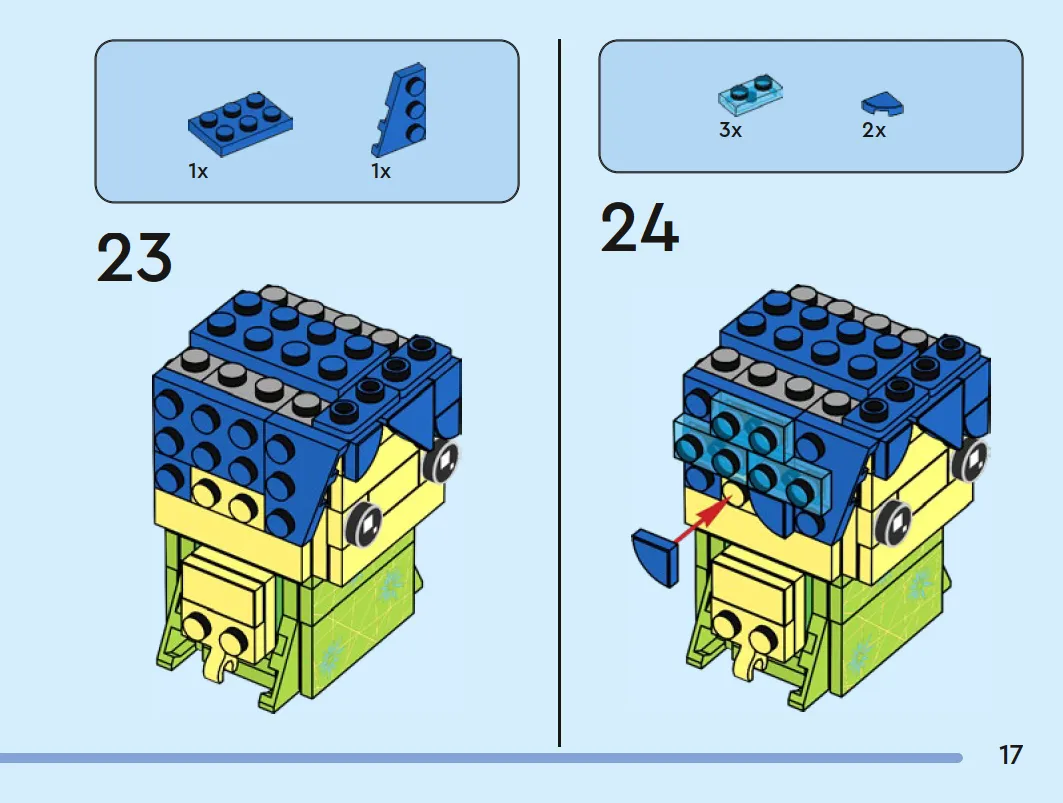 1x 1x

23

3x 2x

24

17