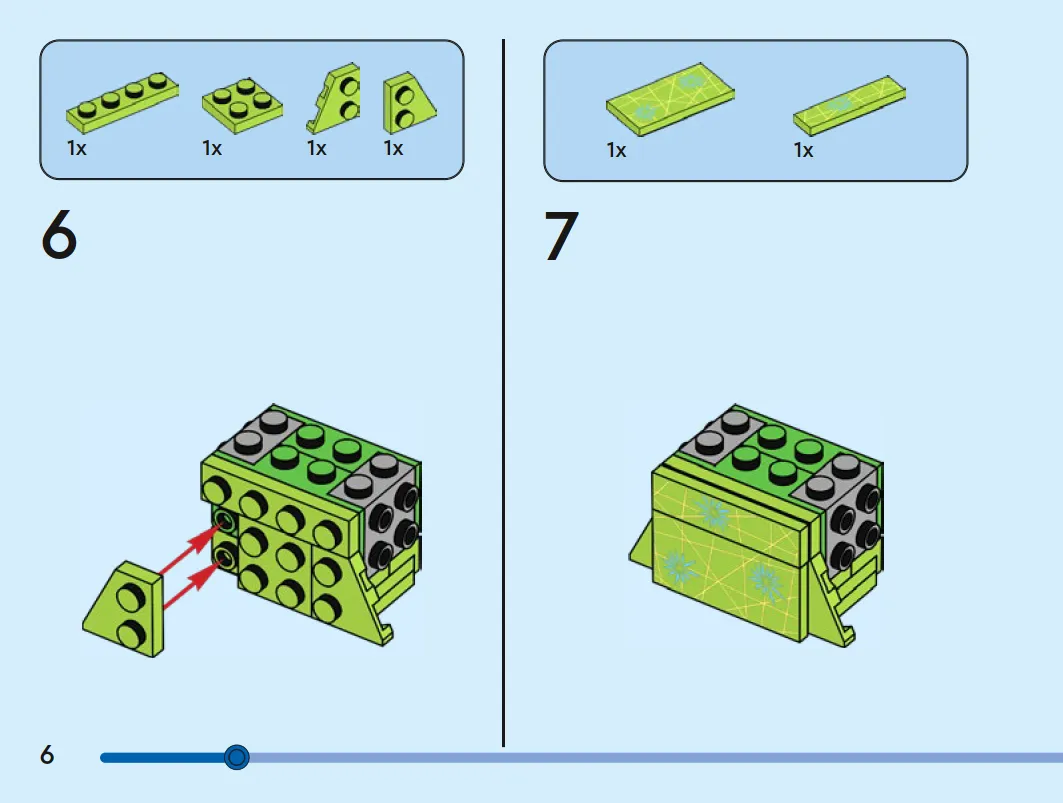 1x 1x 1x 1x

6

1x 1x

7

6