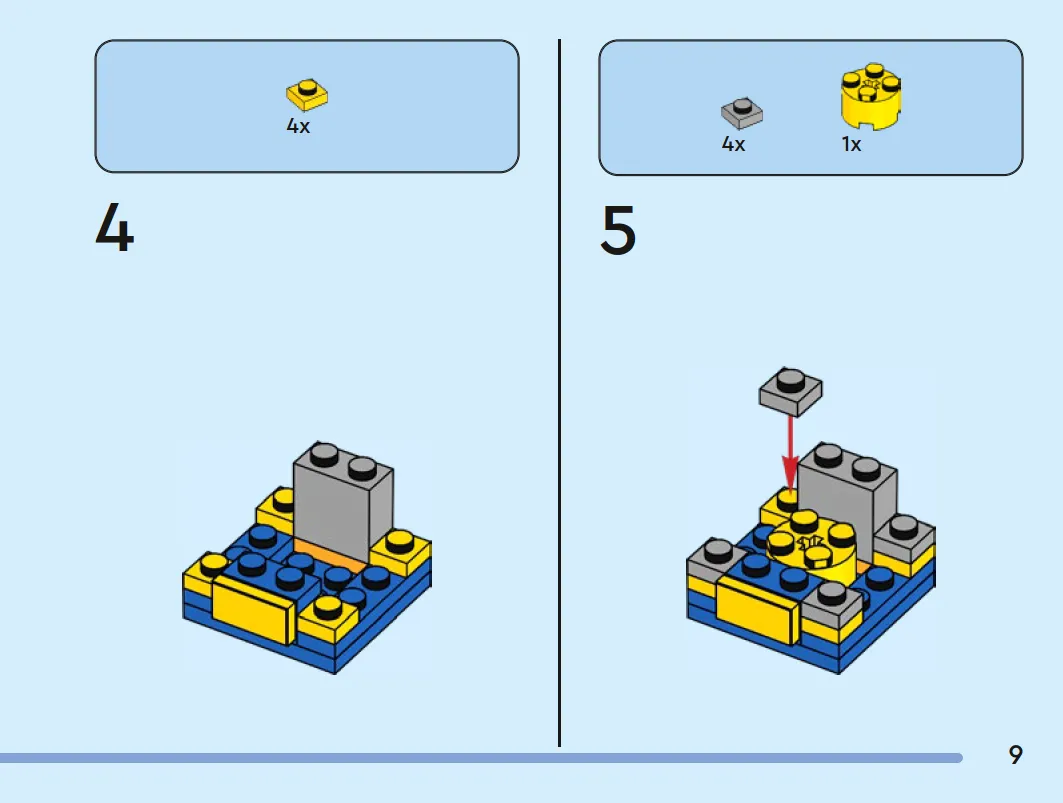 4x

4

4x 1x

5

9