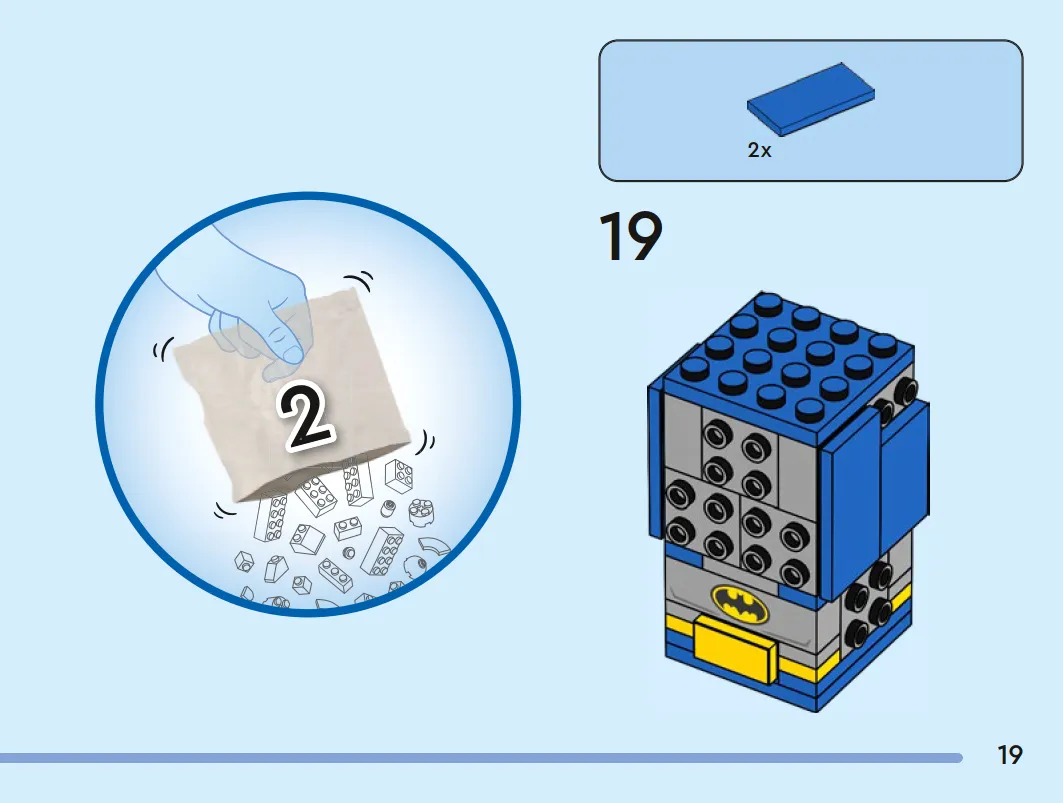 2

2x

19

19