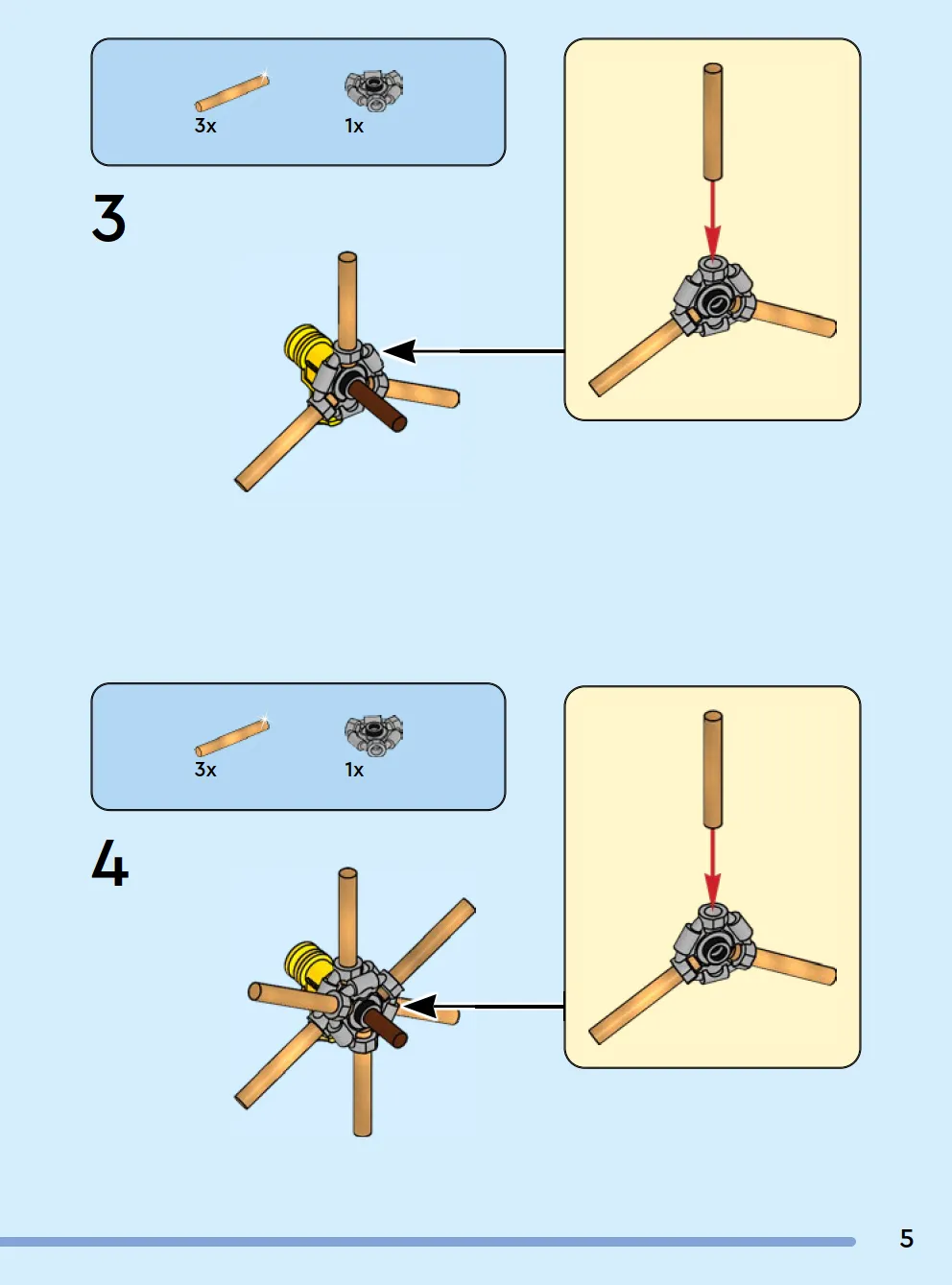 3x

1x

3

3x

1x

4

5