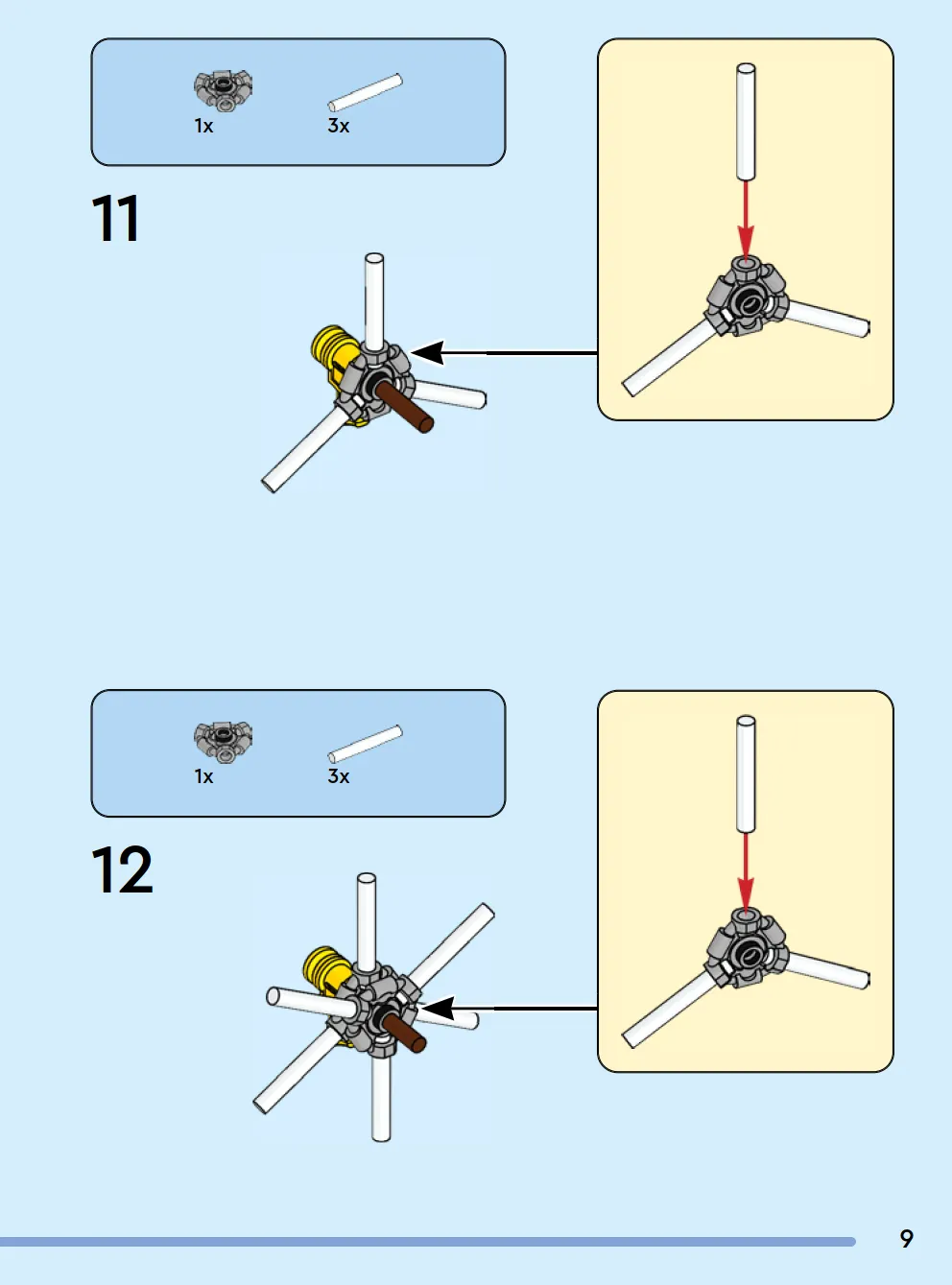 1x 3x

11

1x 3x

12

9