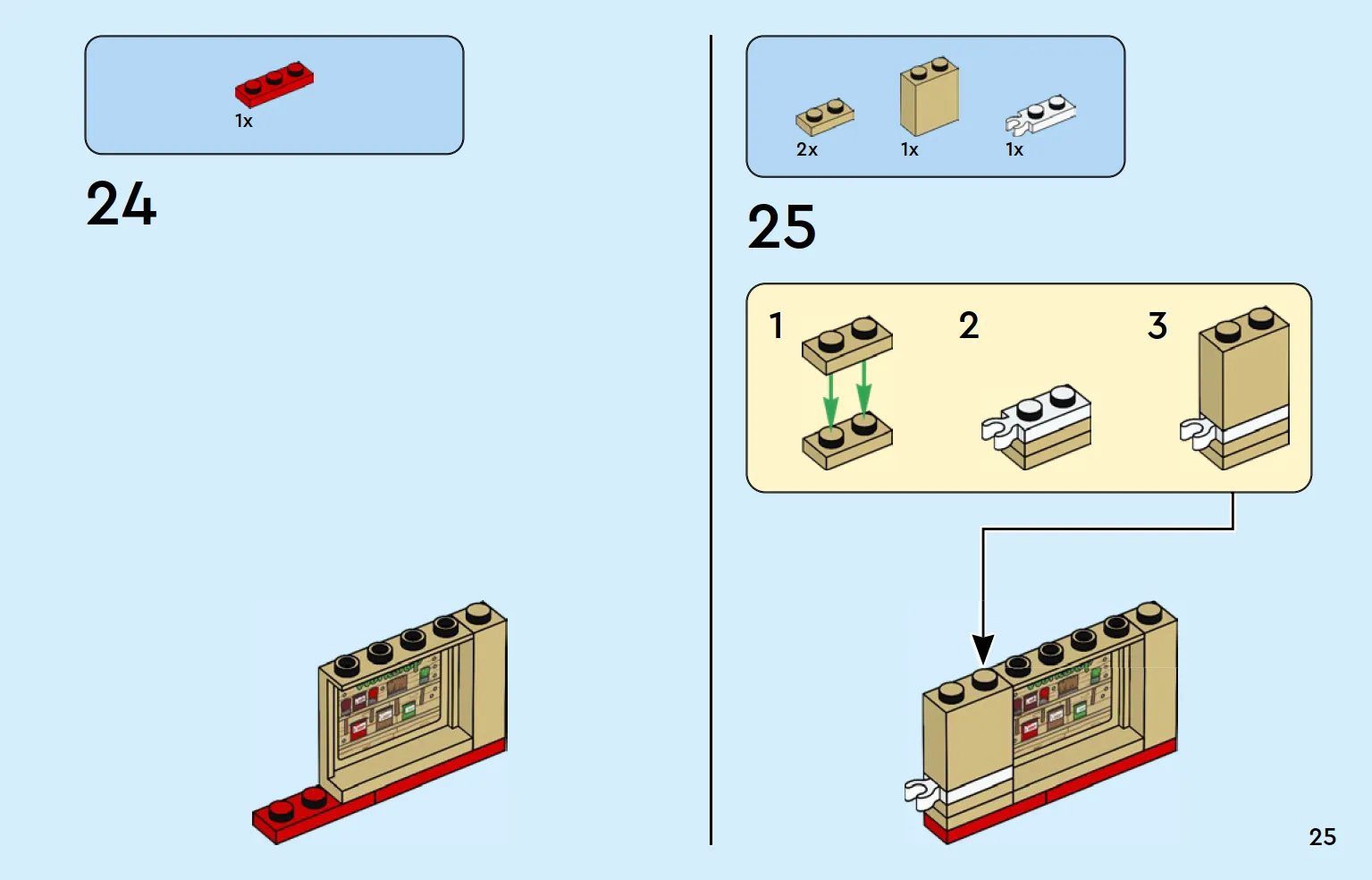 1x

24

2x 1x 1x

25

1

2

3

25