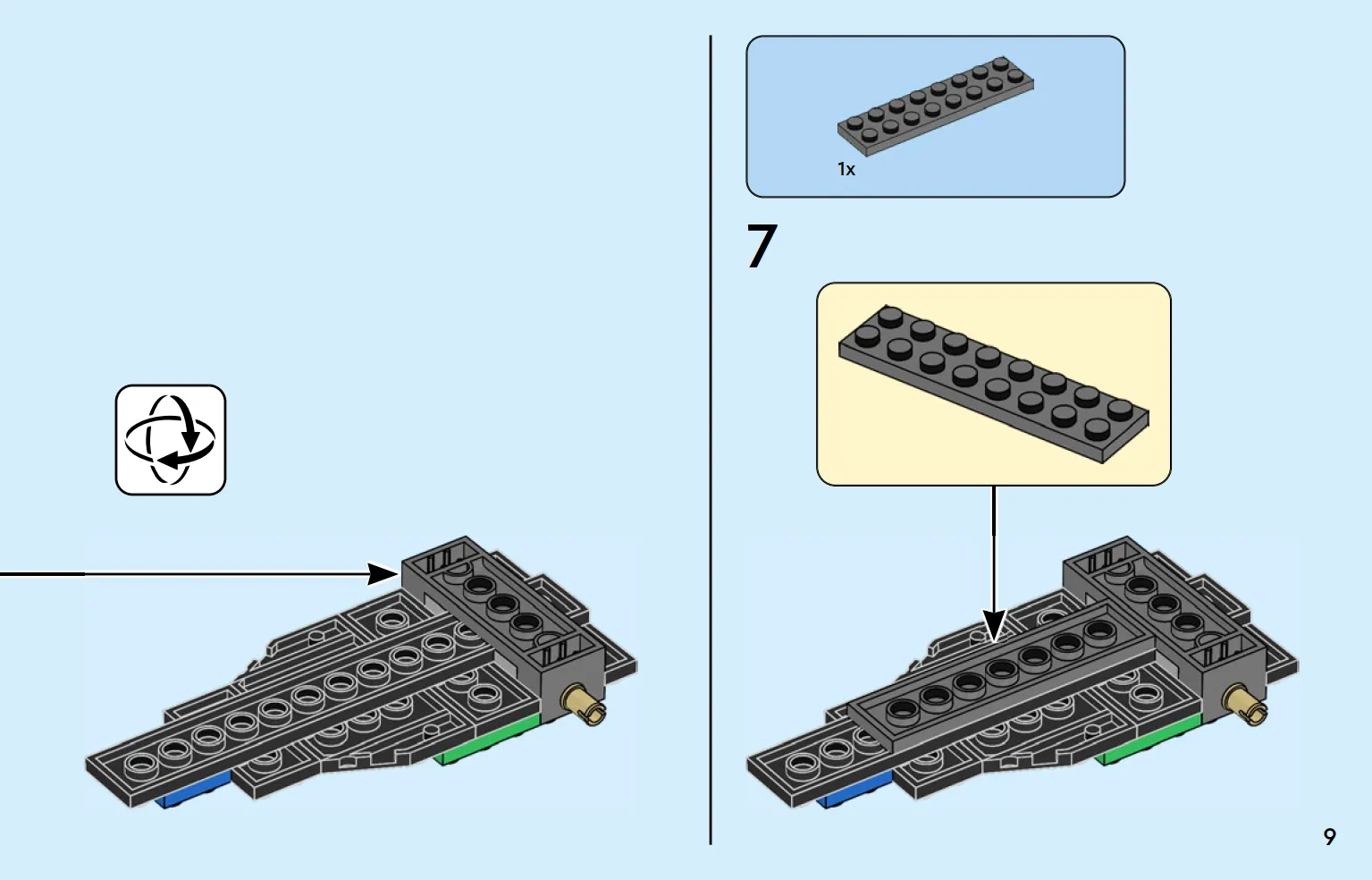 1x

7

9