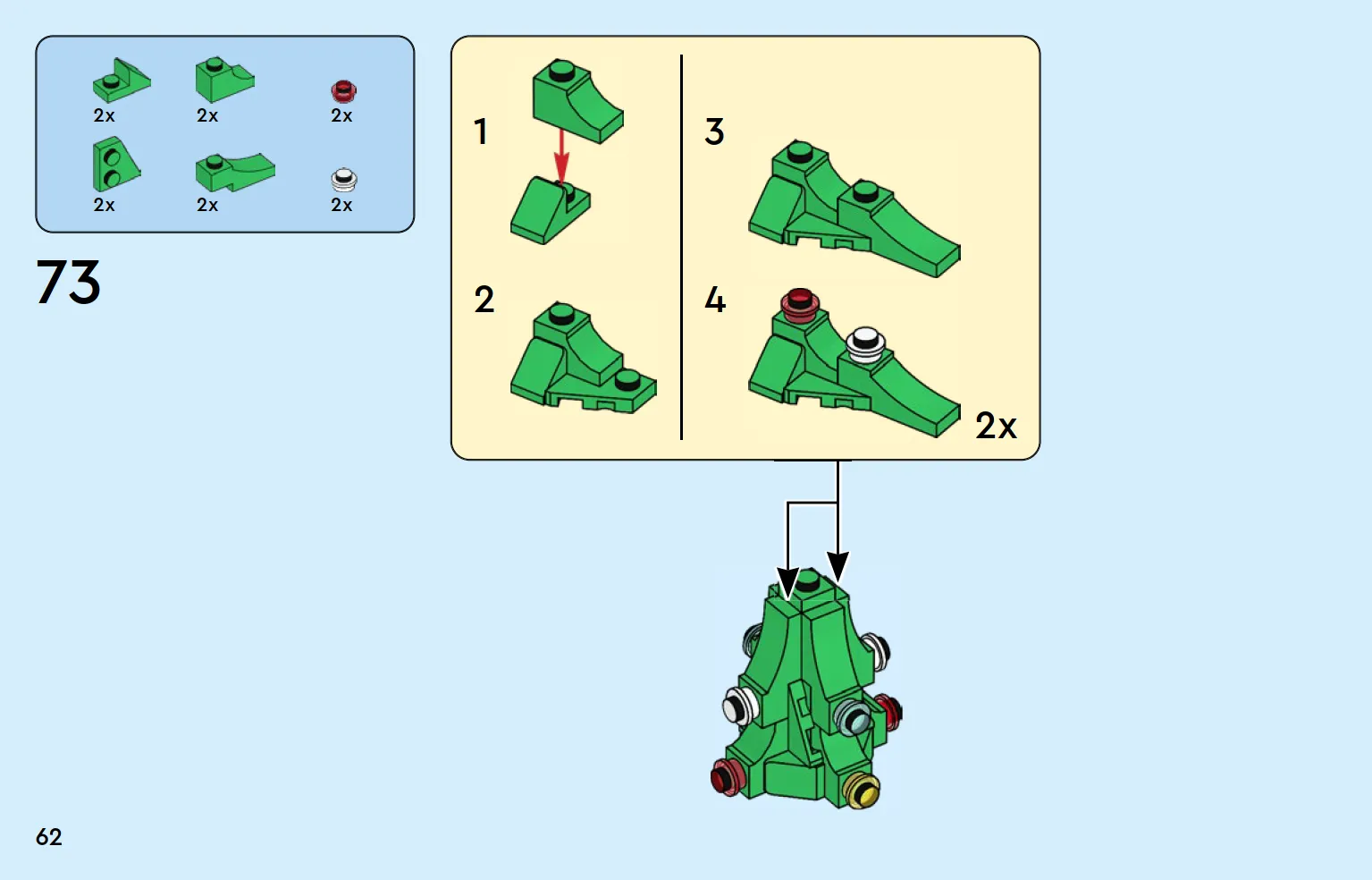 2x 2x 2x
2x 2x 2x

73

1

2

3

4

2x

62