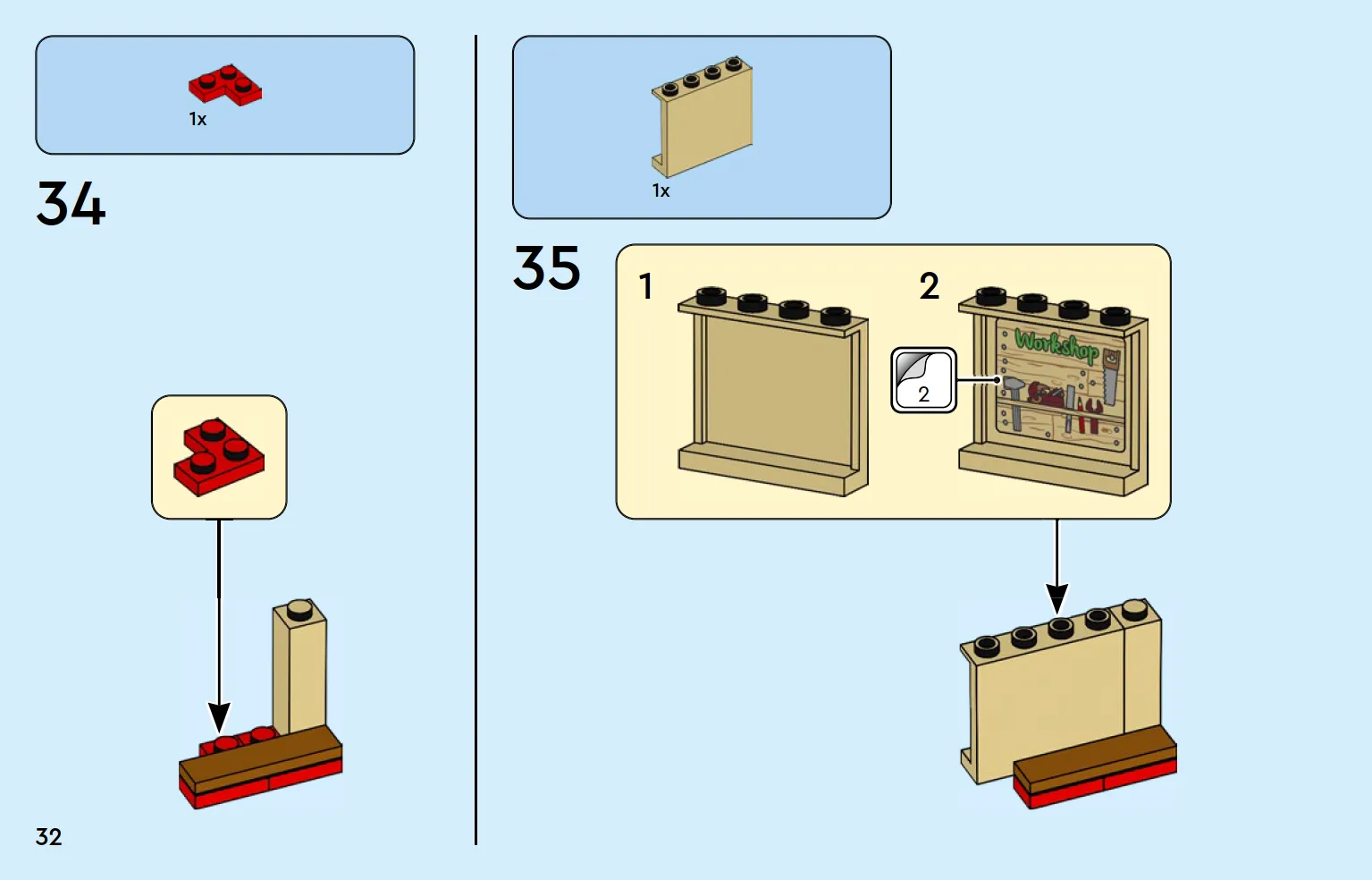 1x

34

32

1x

35

1

2

2

Workshop