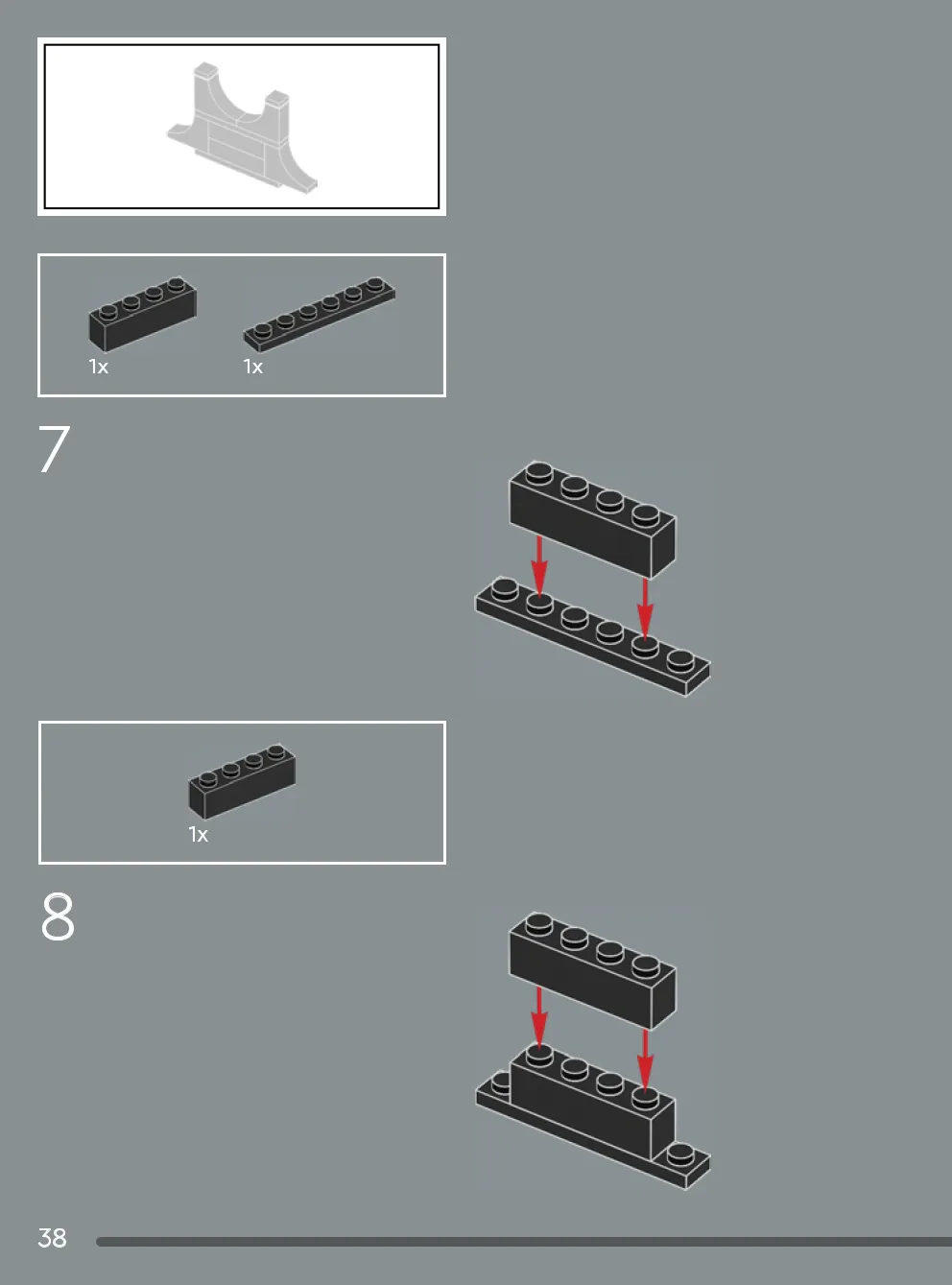 1x 1x

7

1x

8

38