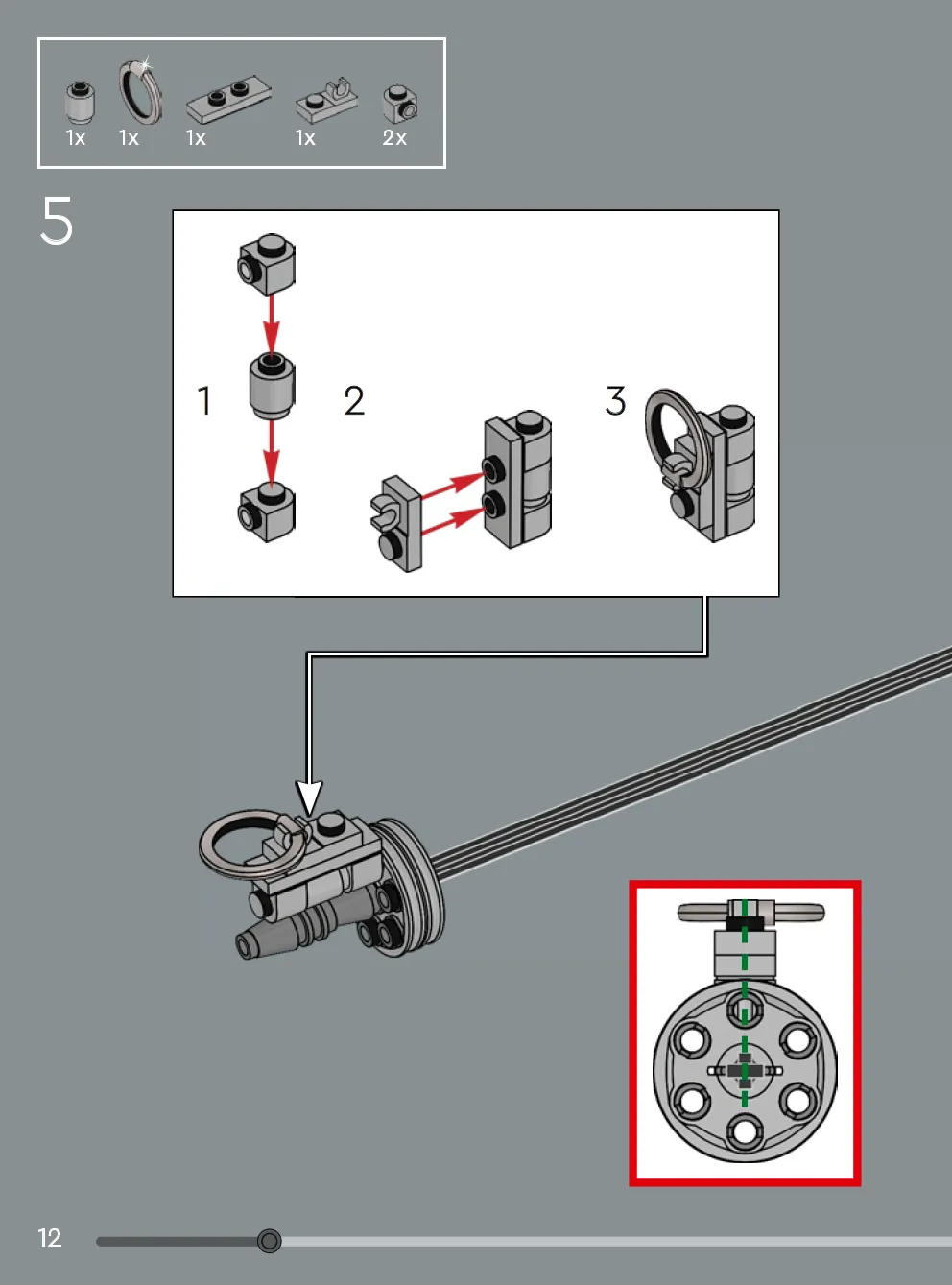 1x 1x 1x 1x 2x

5

1

2

3

12