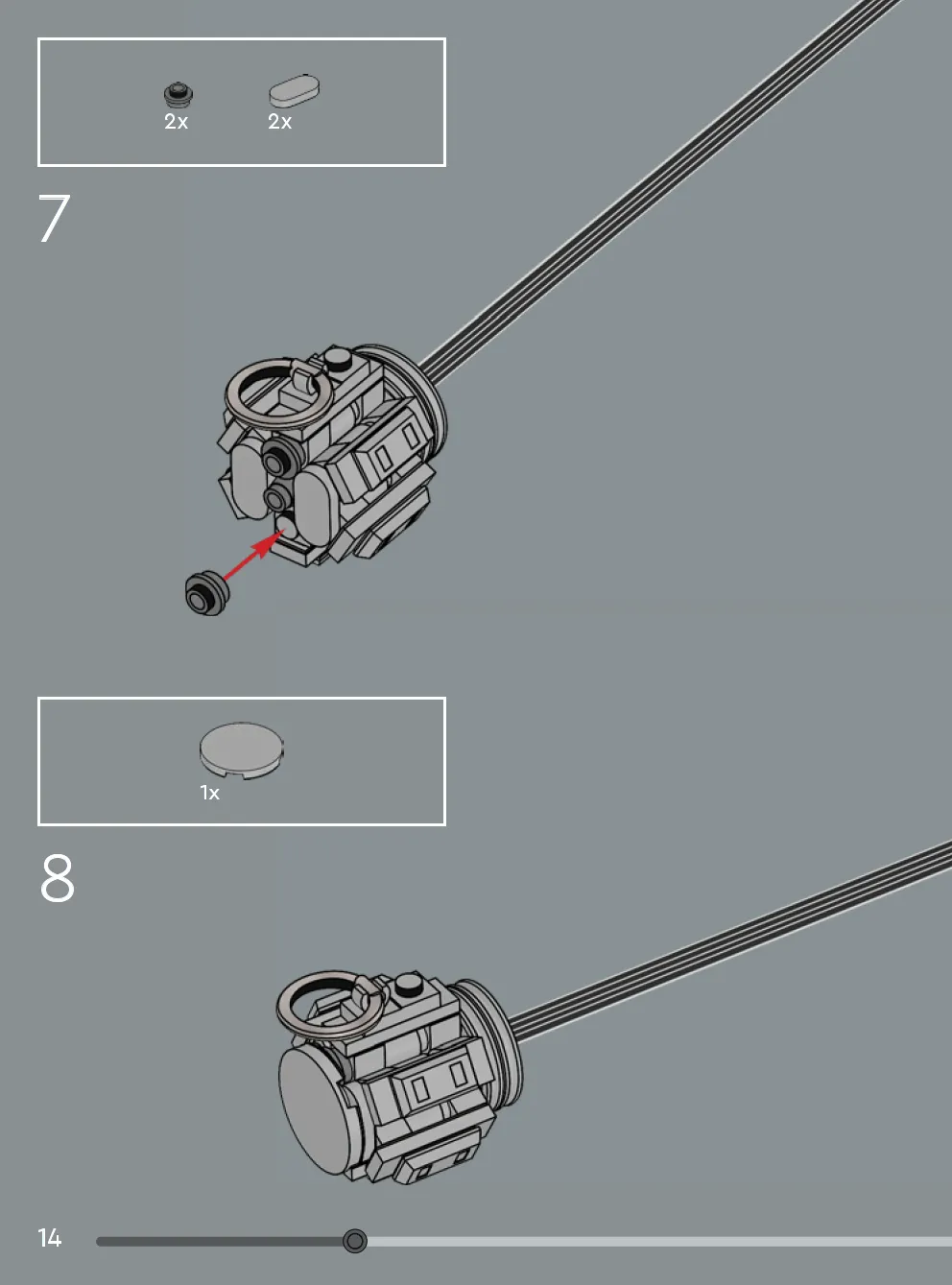 2x 2x

7

1x

8

14