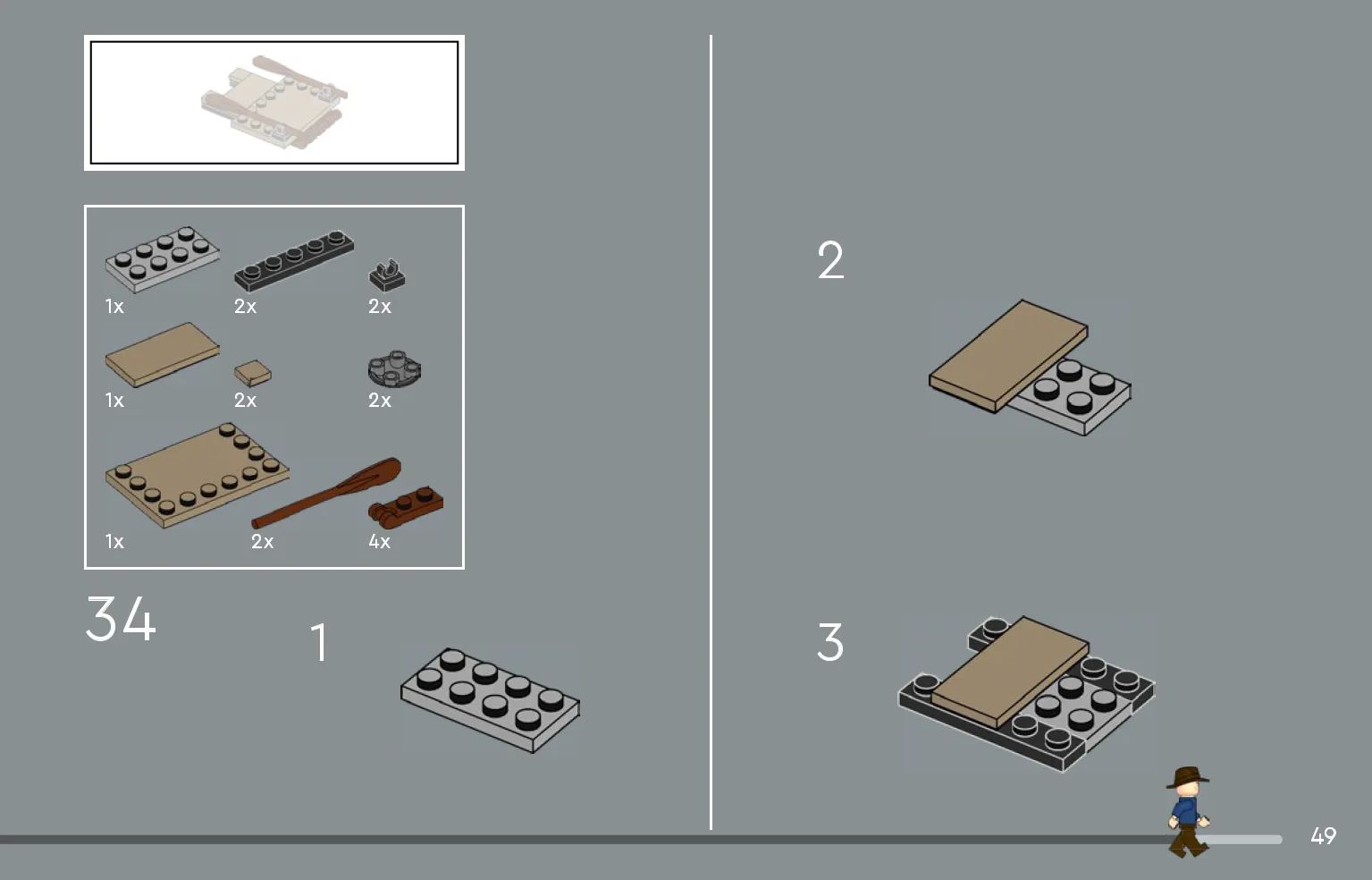 1x 2x 2x

1x 2x 2x

1x 2x 4x

34

1

2

3

49