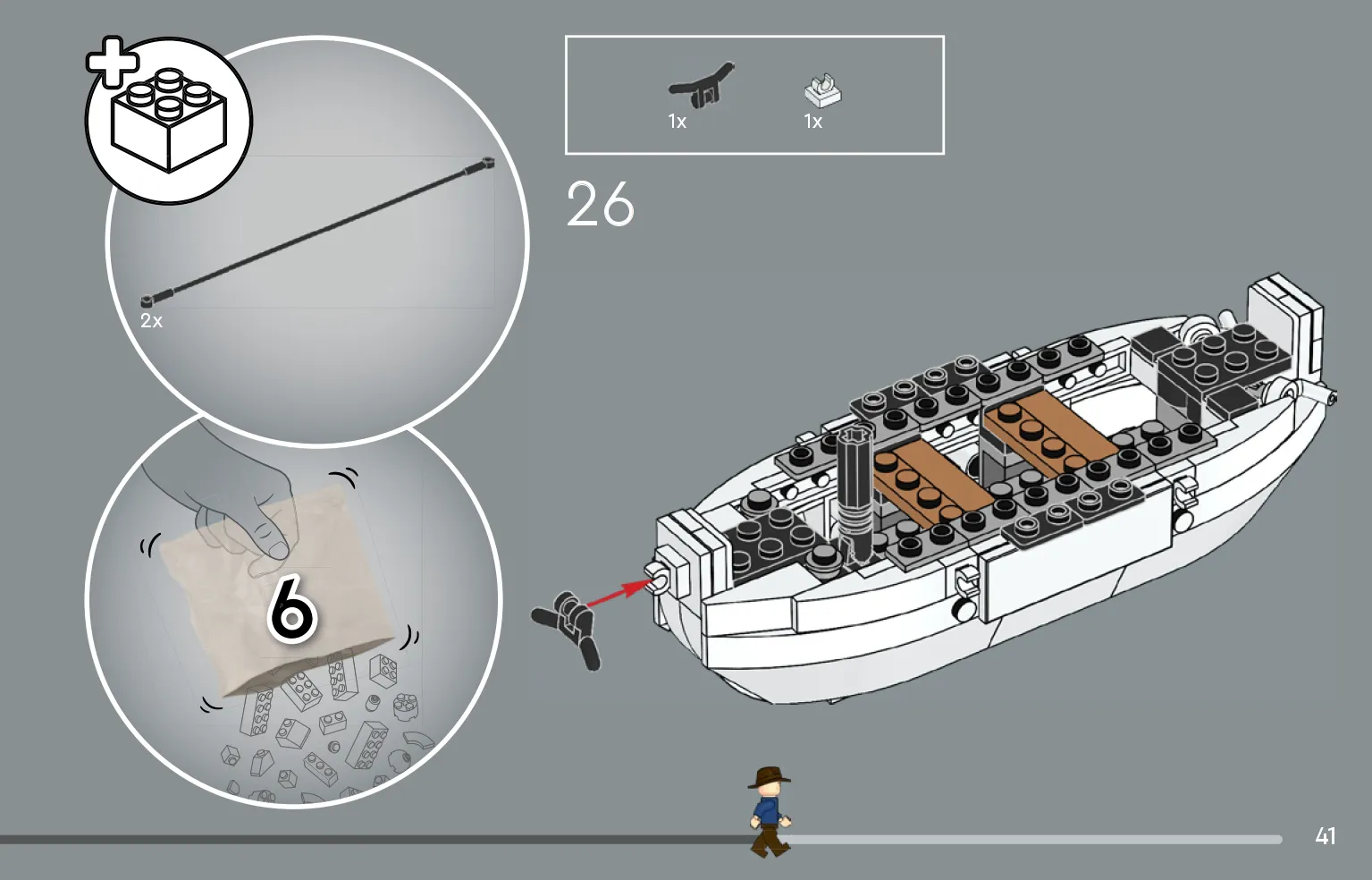 2x

6

1x 1x

26

41