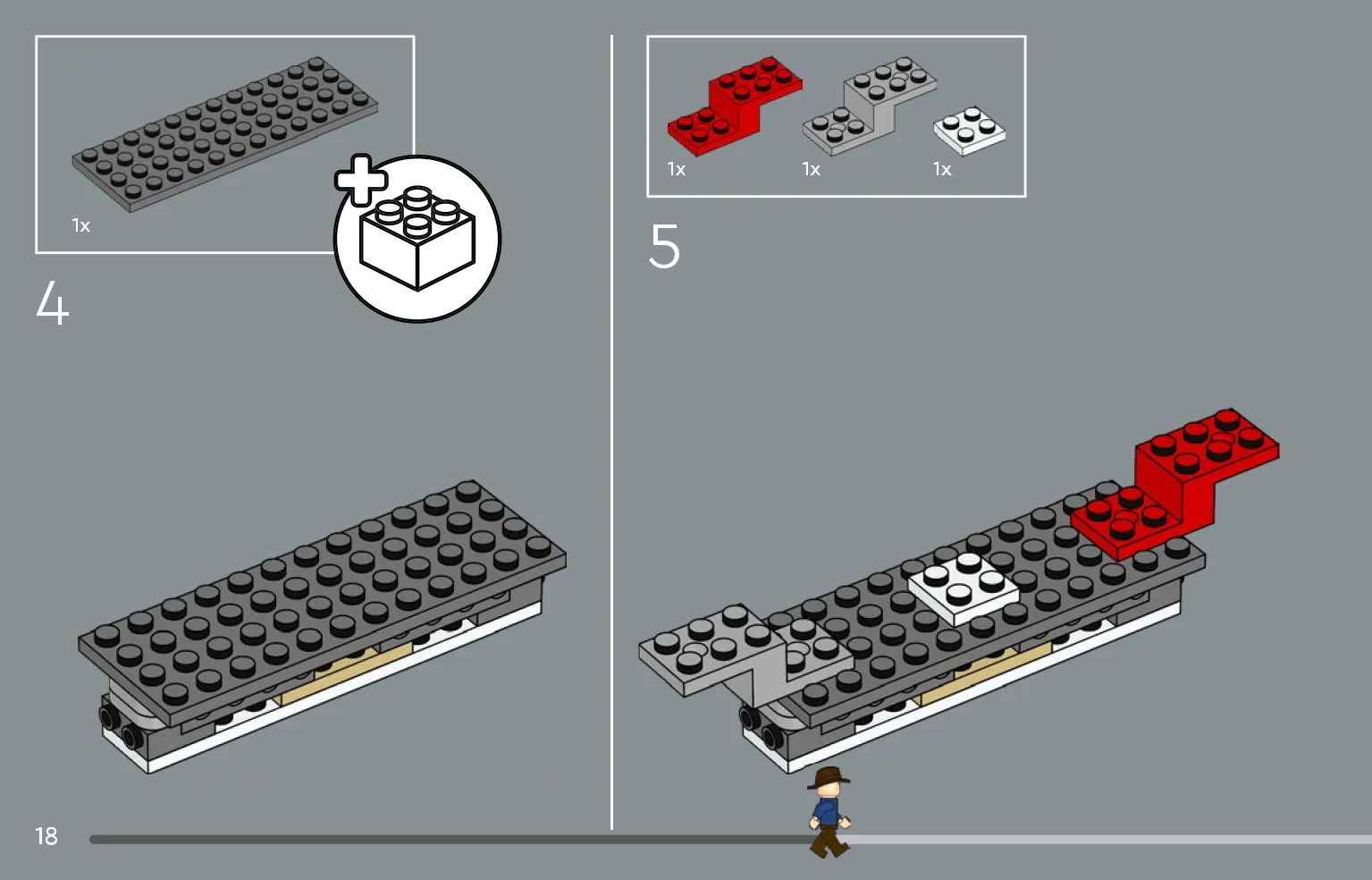 1x

4

1x

1x

1x

5

18