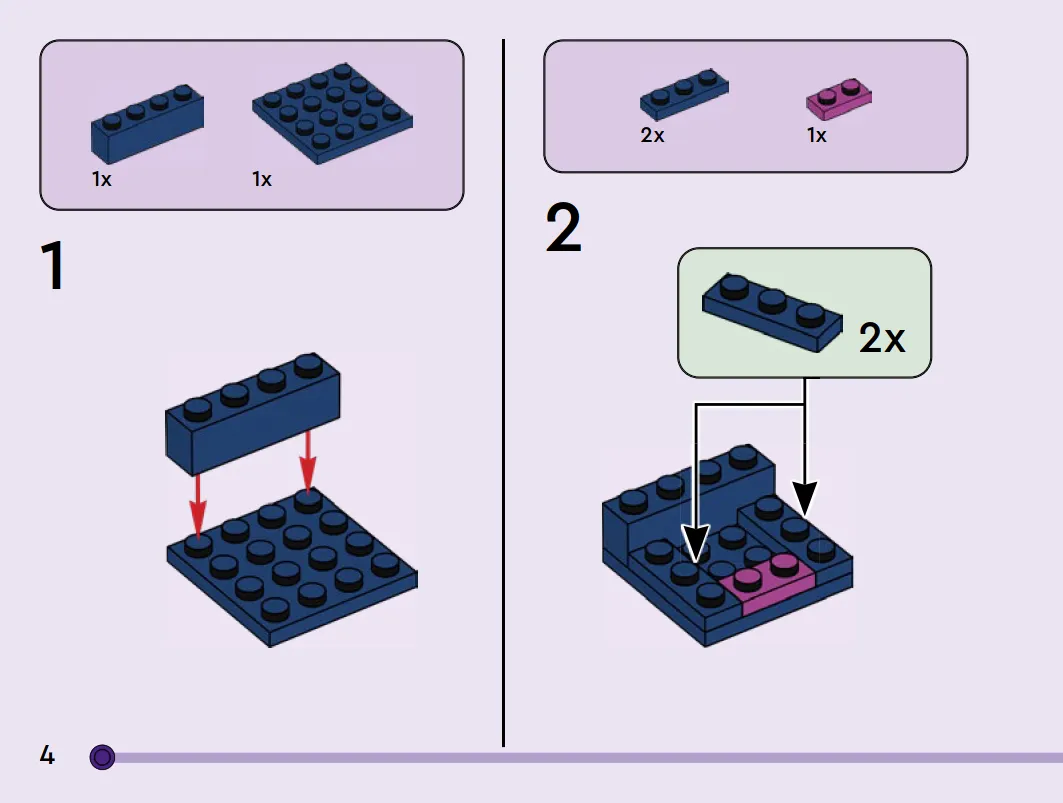 1x 1x

1

2x 1x

2

2x

4