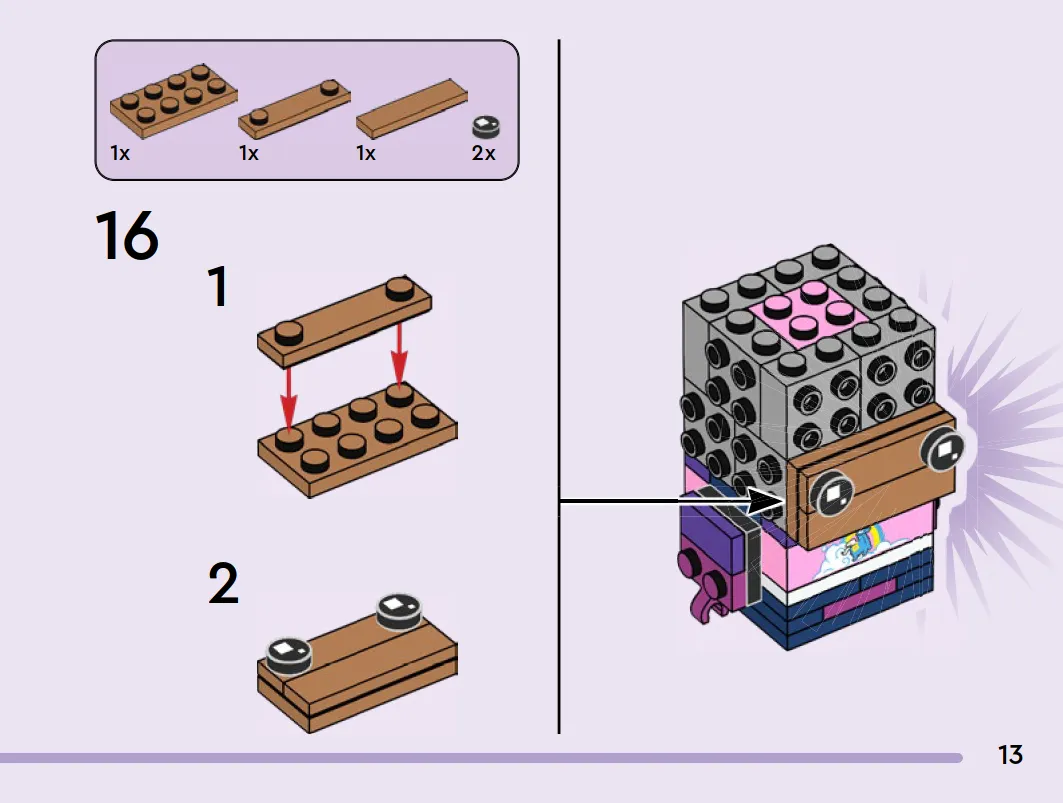 1x 1x 1x 2x

16

1

2

13