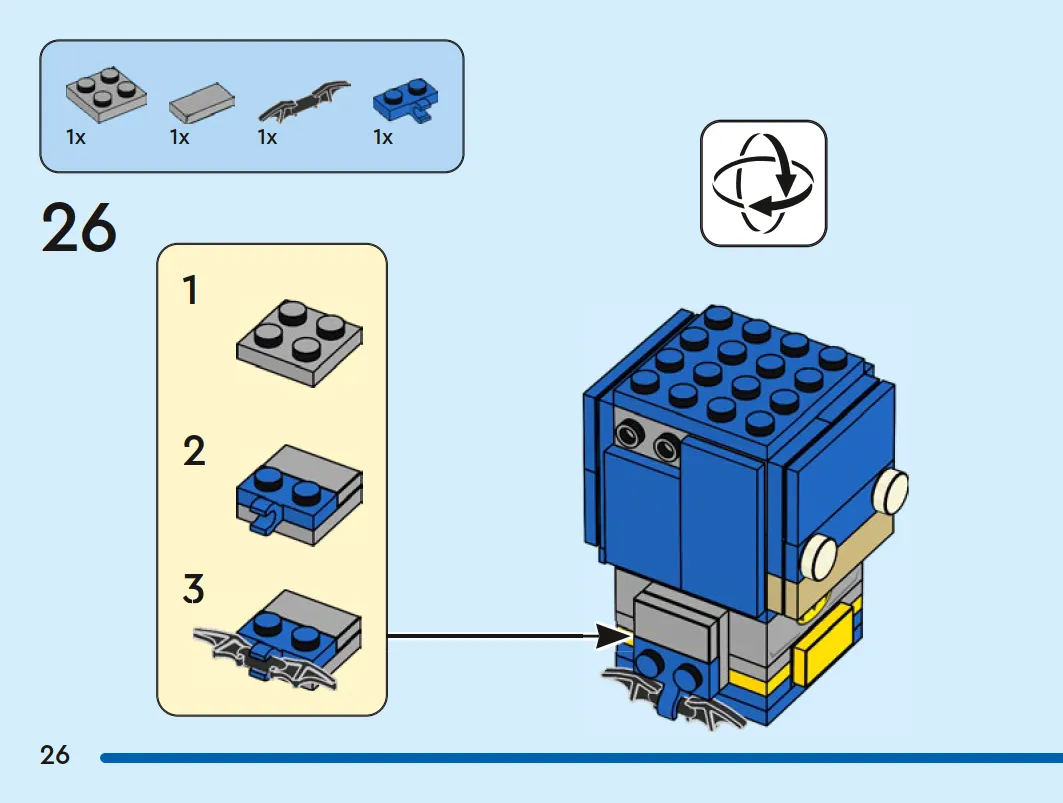 1x 1x 1x 1x

26

1

2

3

26