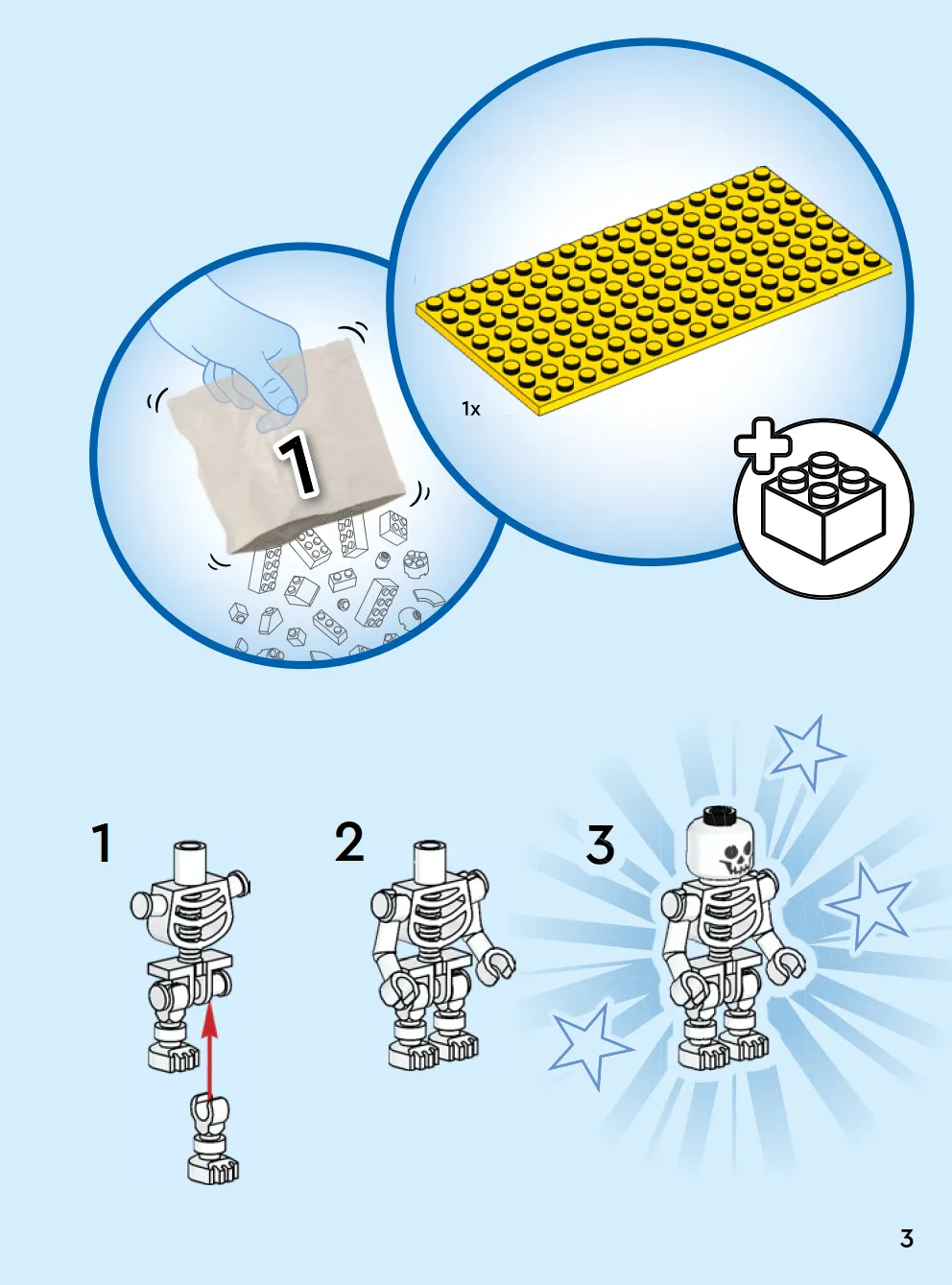 1

1x

1

2

3

3