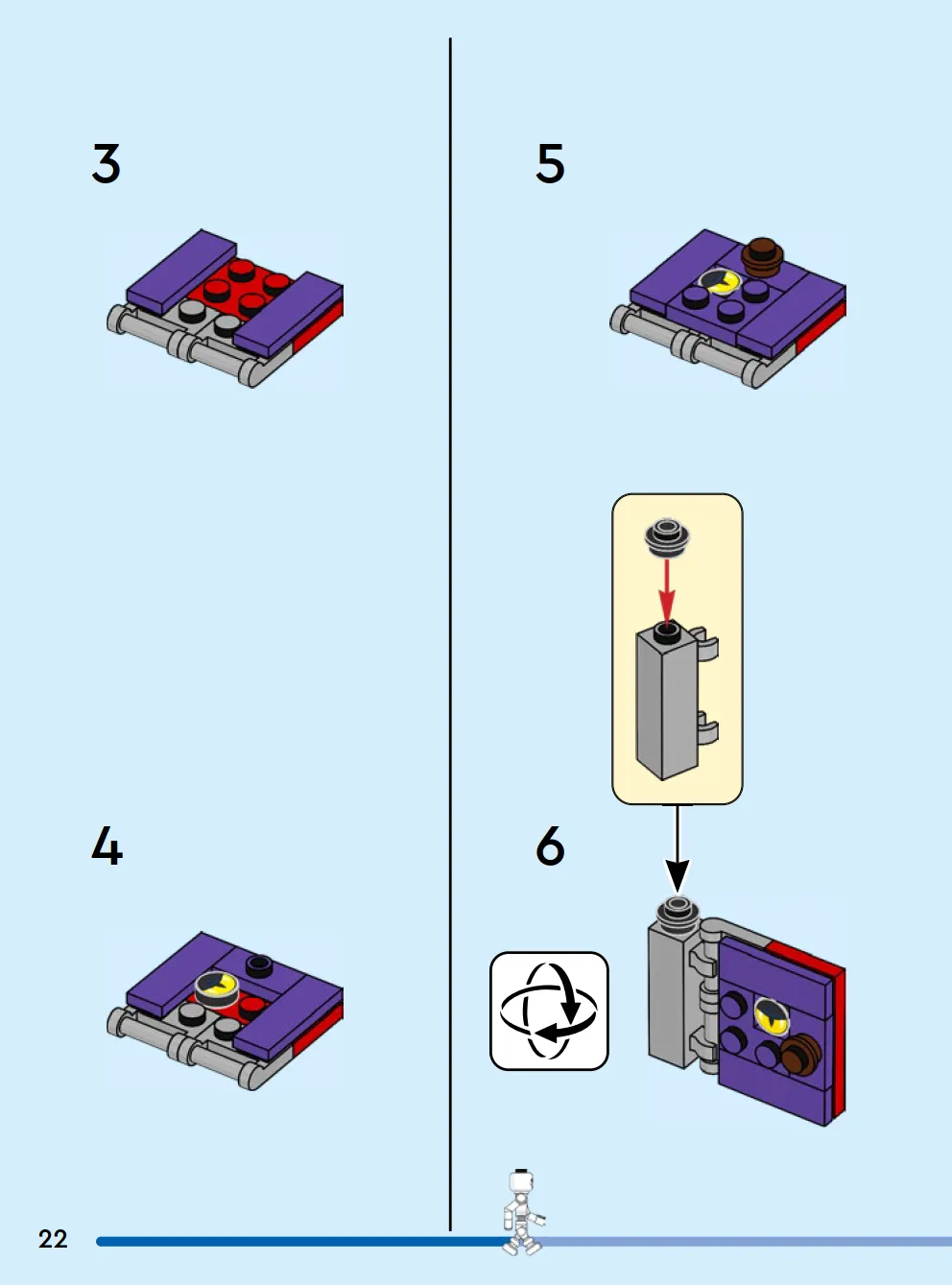 3

4

5

6

22