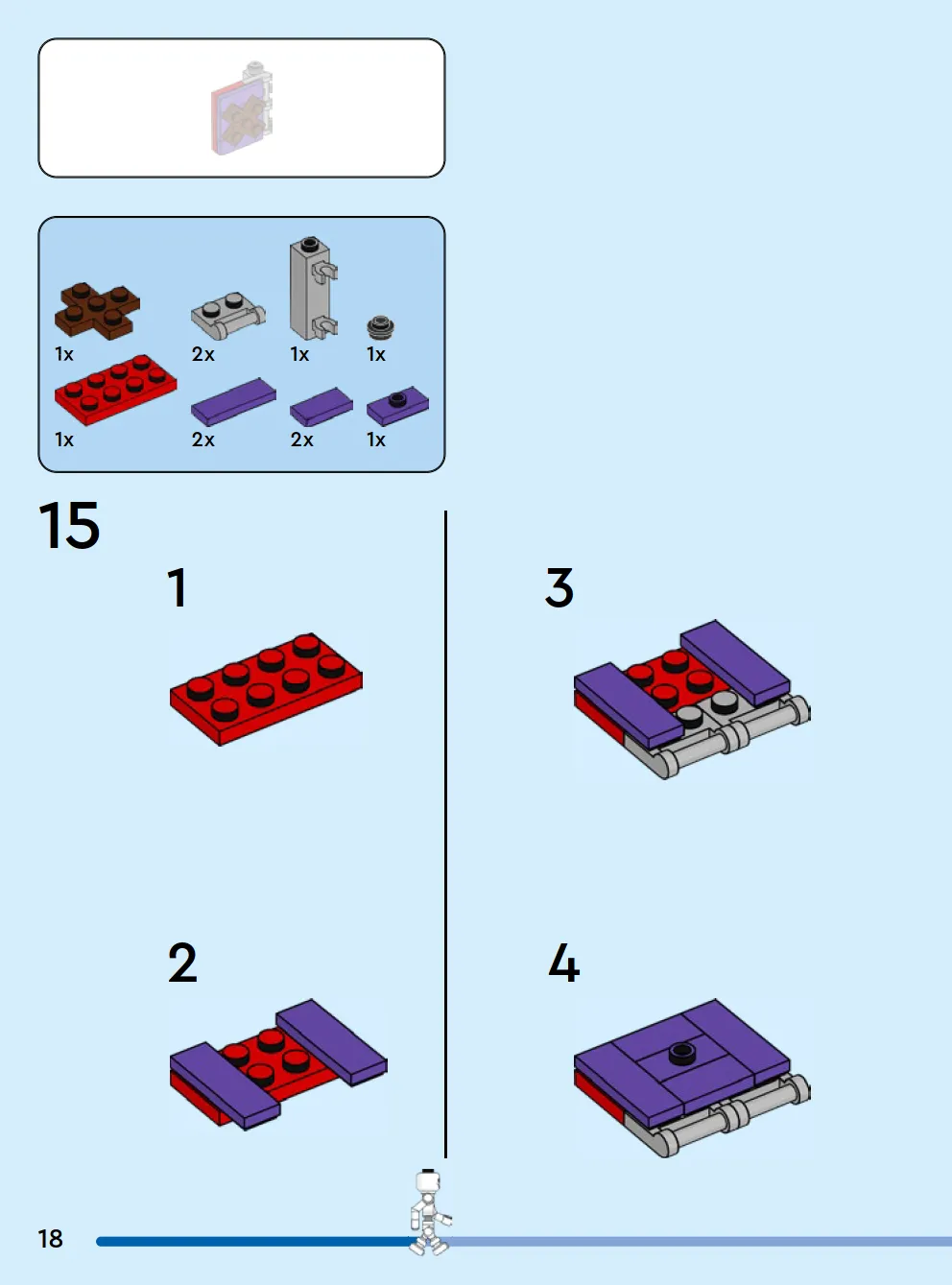 1x
2x
1x
1x
1x
2x
2x
1x

15

1

2

3

4

18