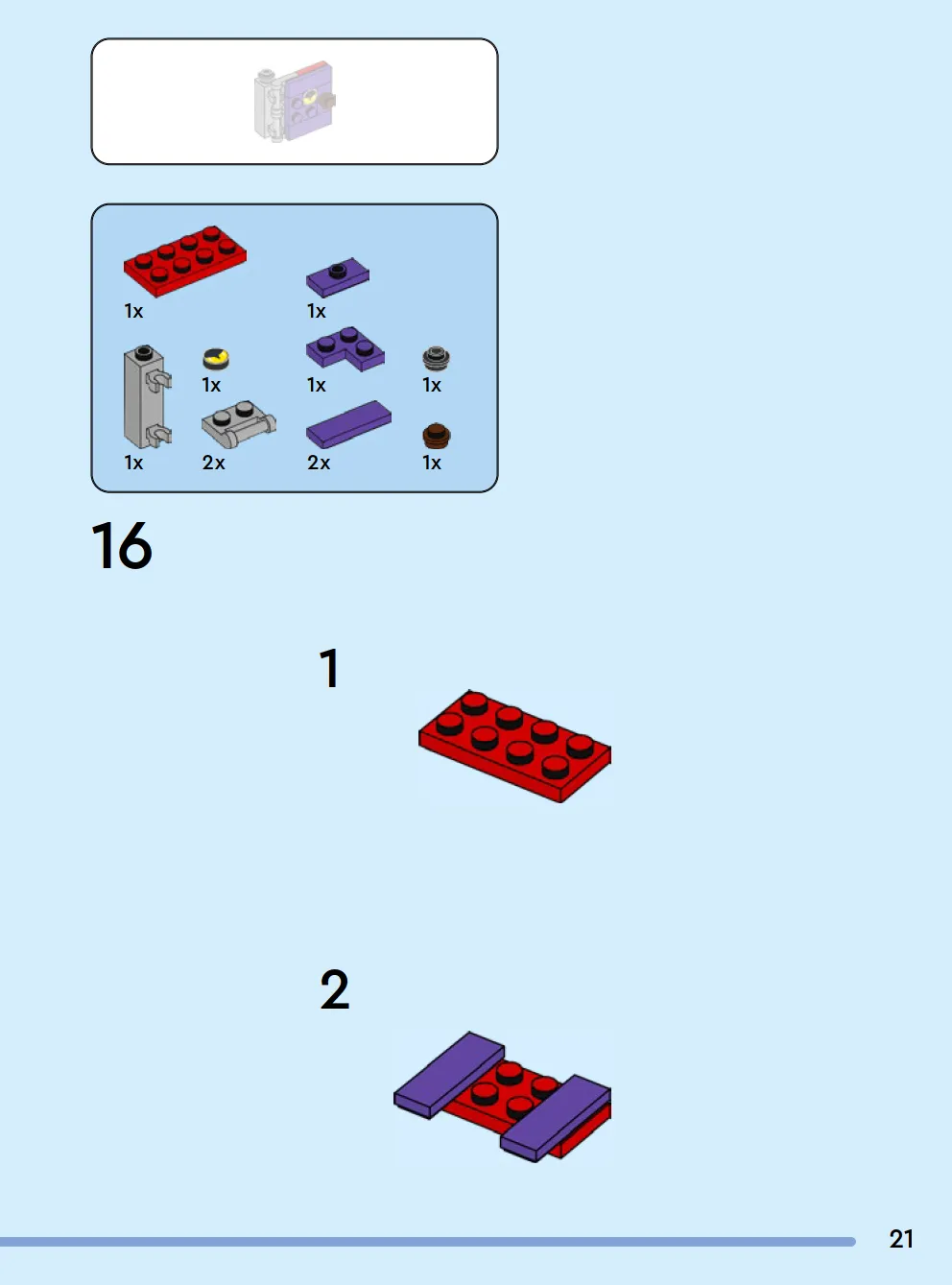 1x
1x
1x
1x
1x
1x
2x
2x
1x

16

1

2

21