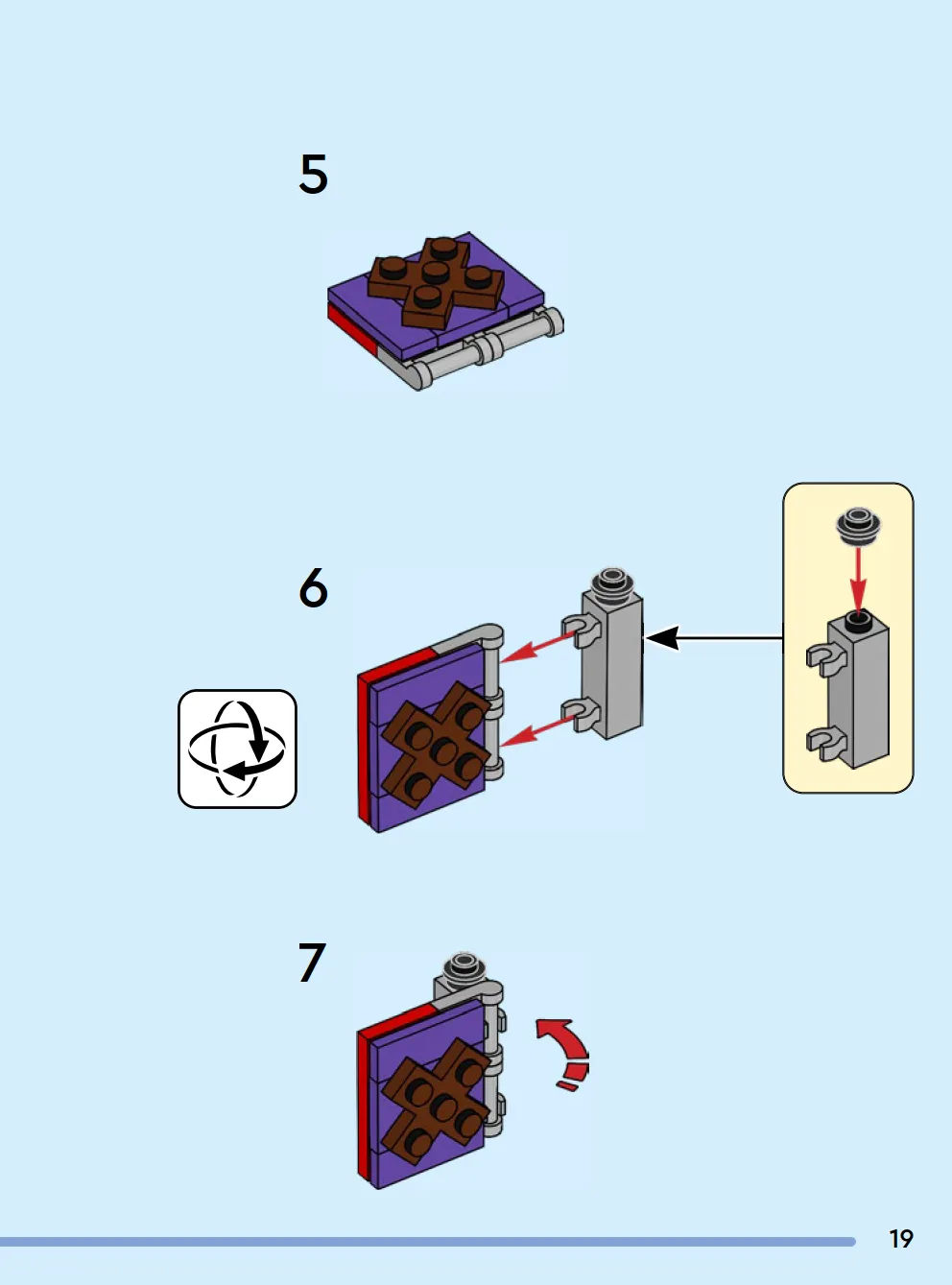 5

6

7

19