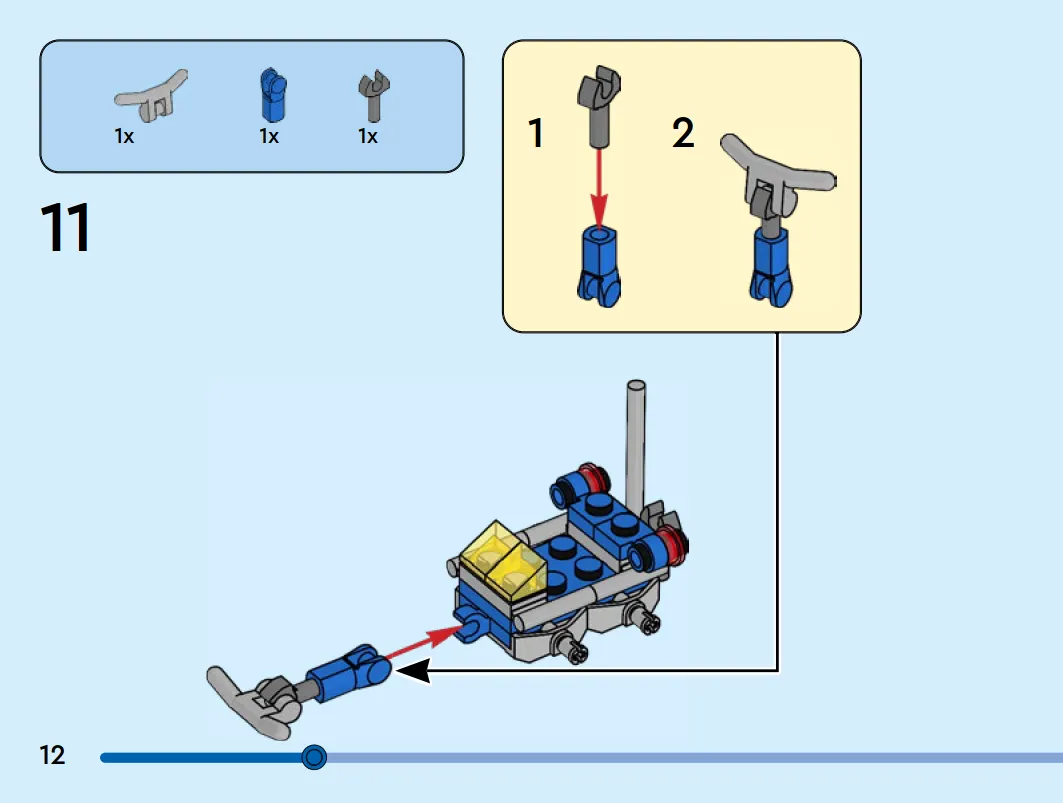 1x 1x 1x

11

1

2

12