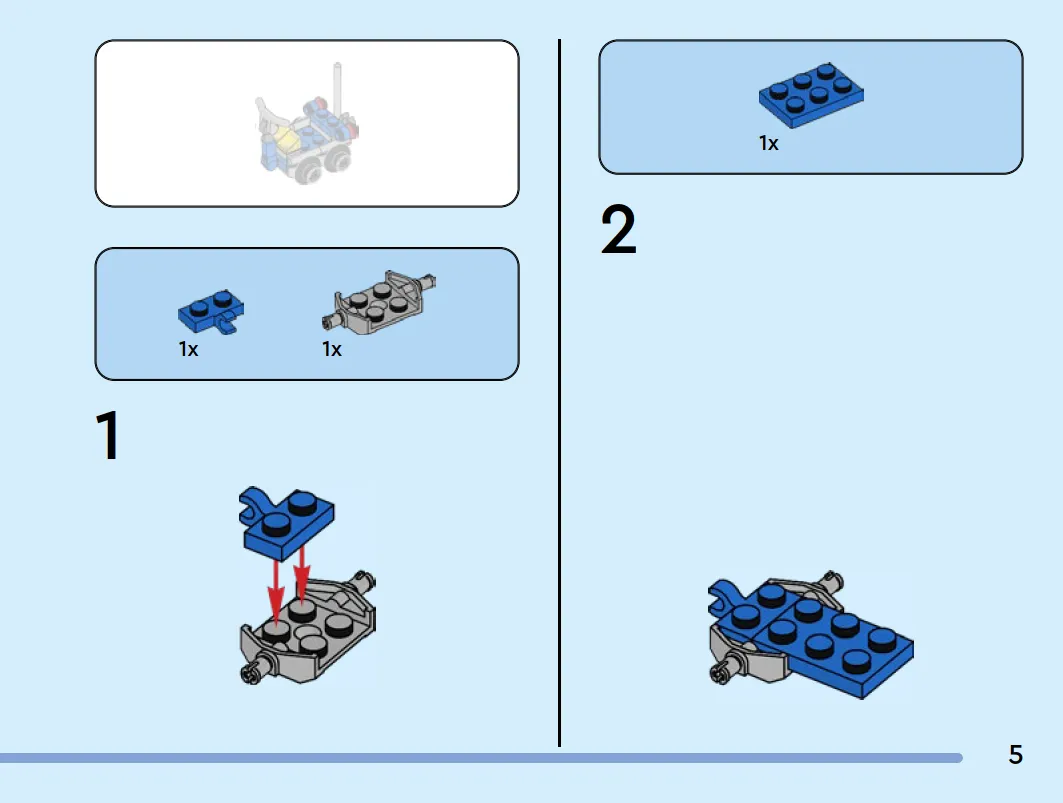 1x 1x

1

1x

2

5