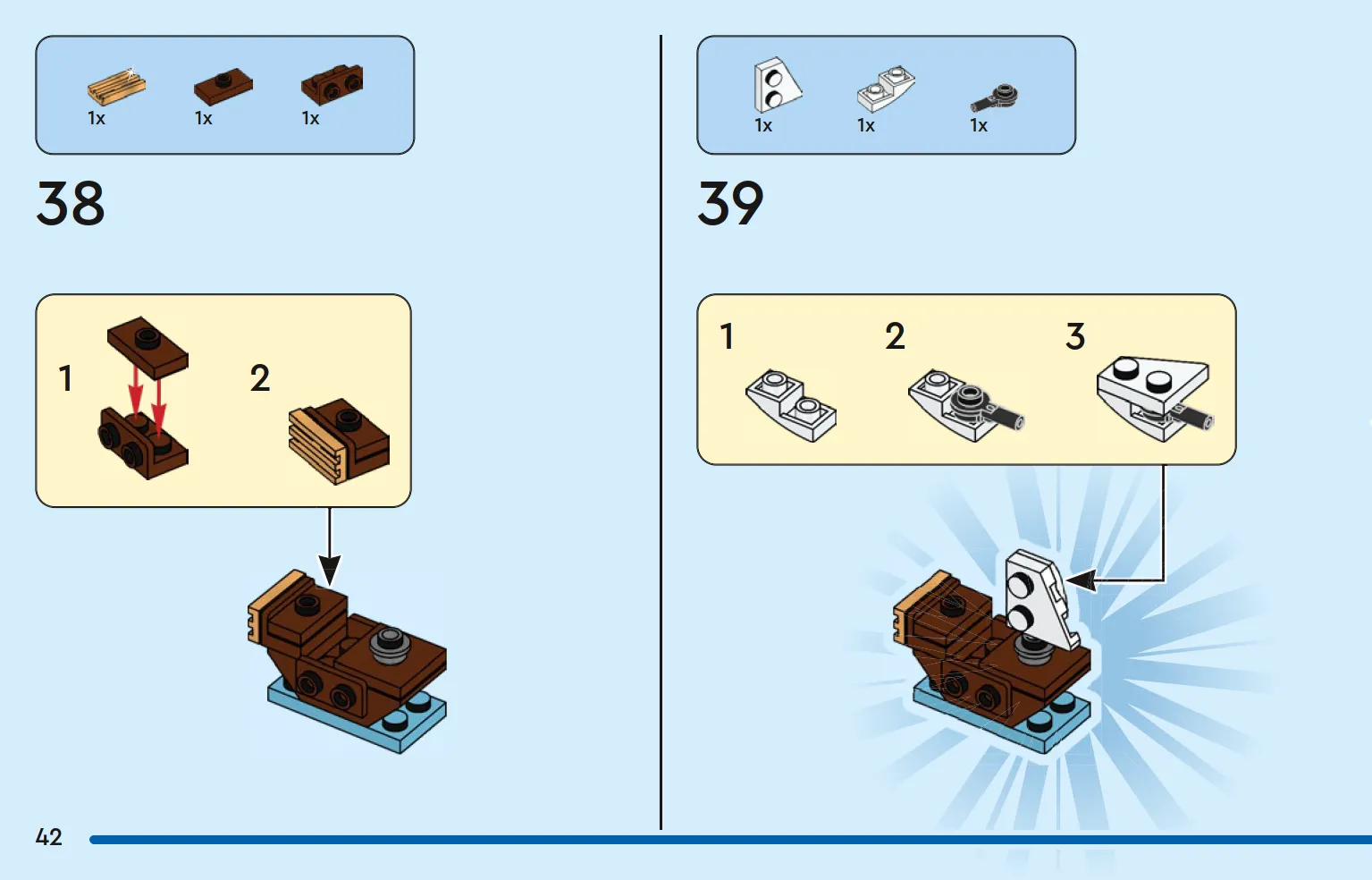 1x 1x 1x

38

1

2

1x 1x 1x

39

1

2

3

42