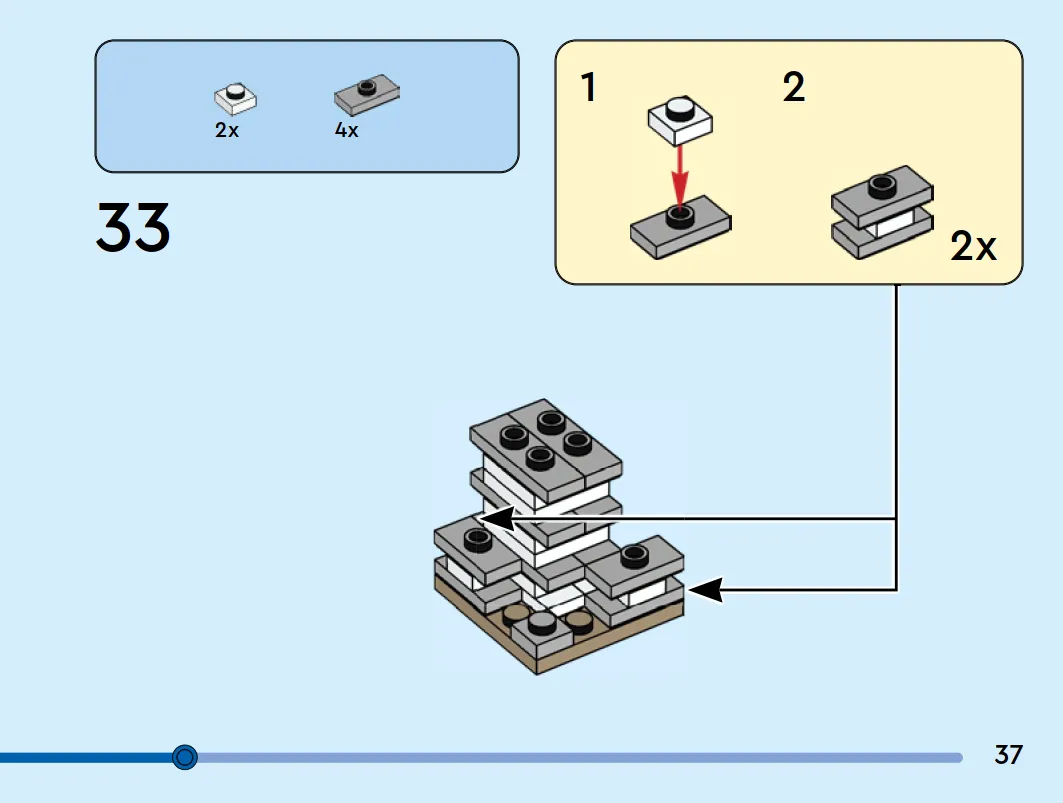 2x

4x

33

1

2

2x

37