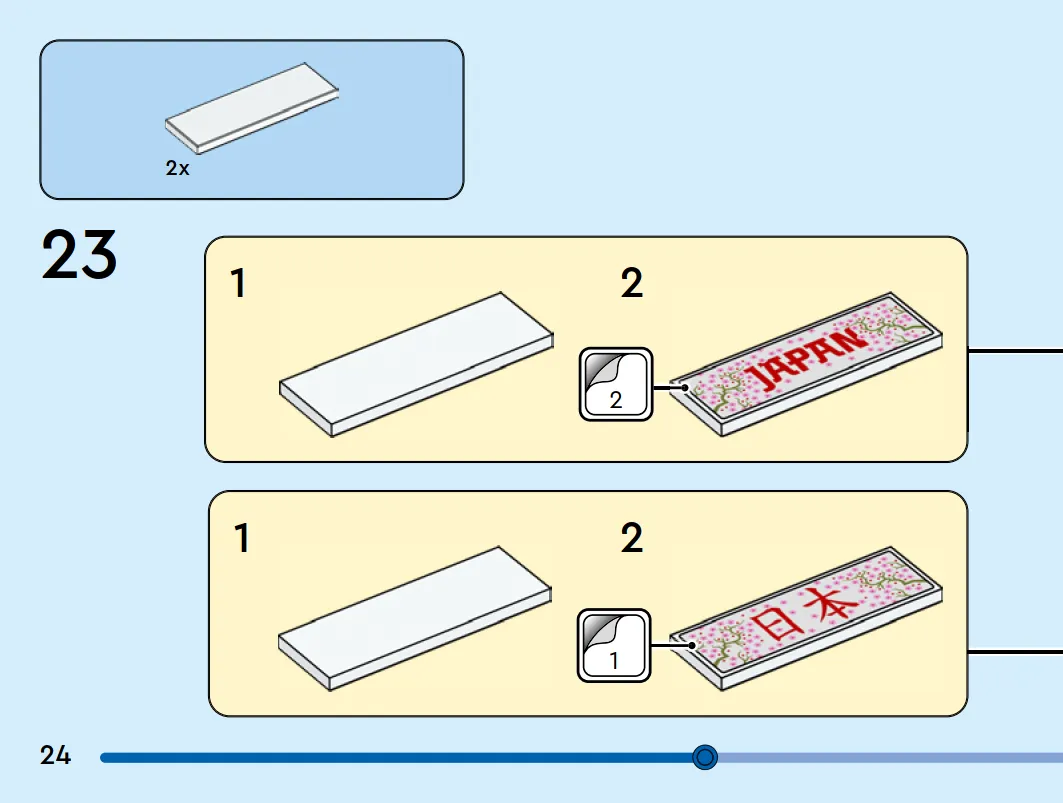 2x

23

1

2

2

JAPAN

1

2

1

日本

24