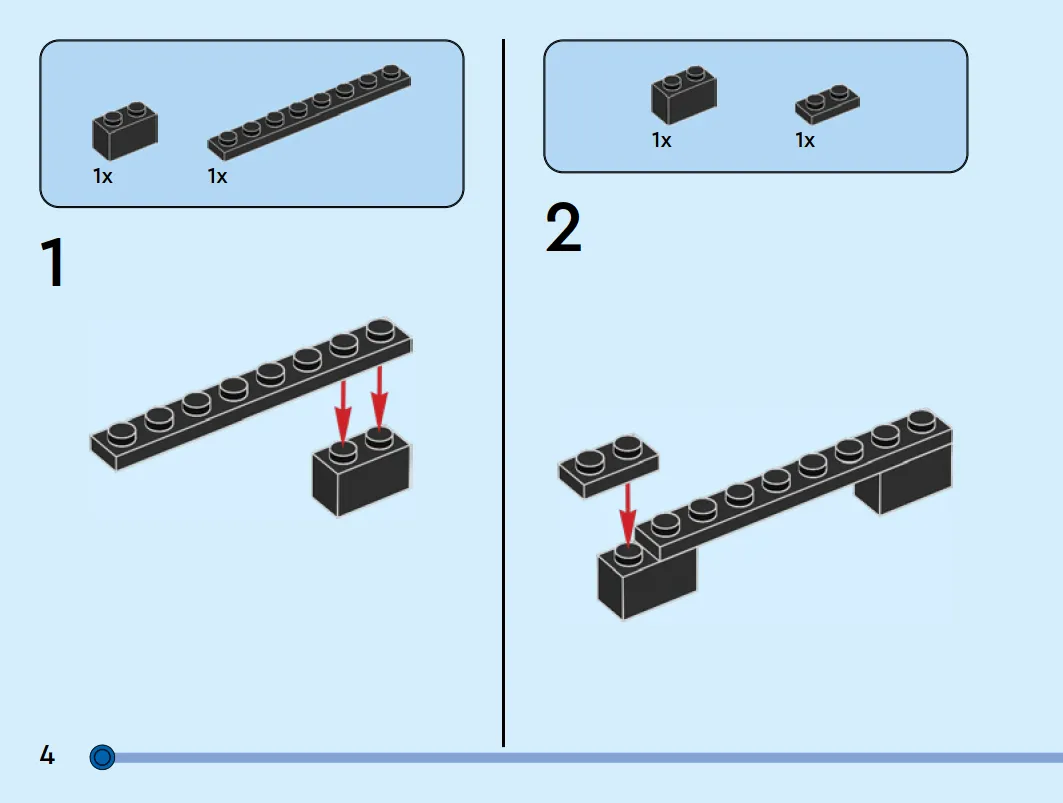 1x 1x

1

1x 1x

2

4