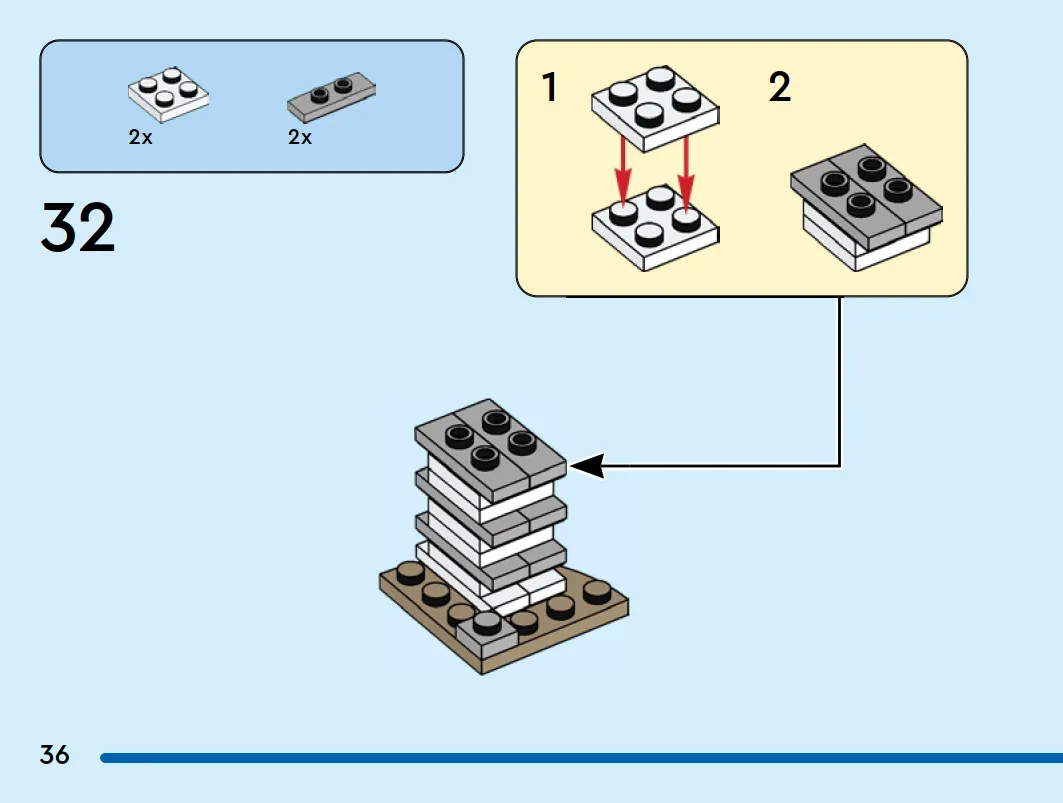 2x
2x

32

1
2

36