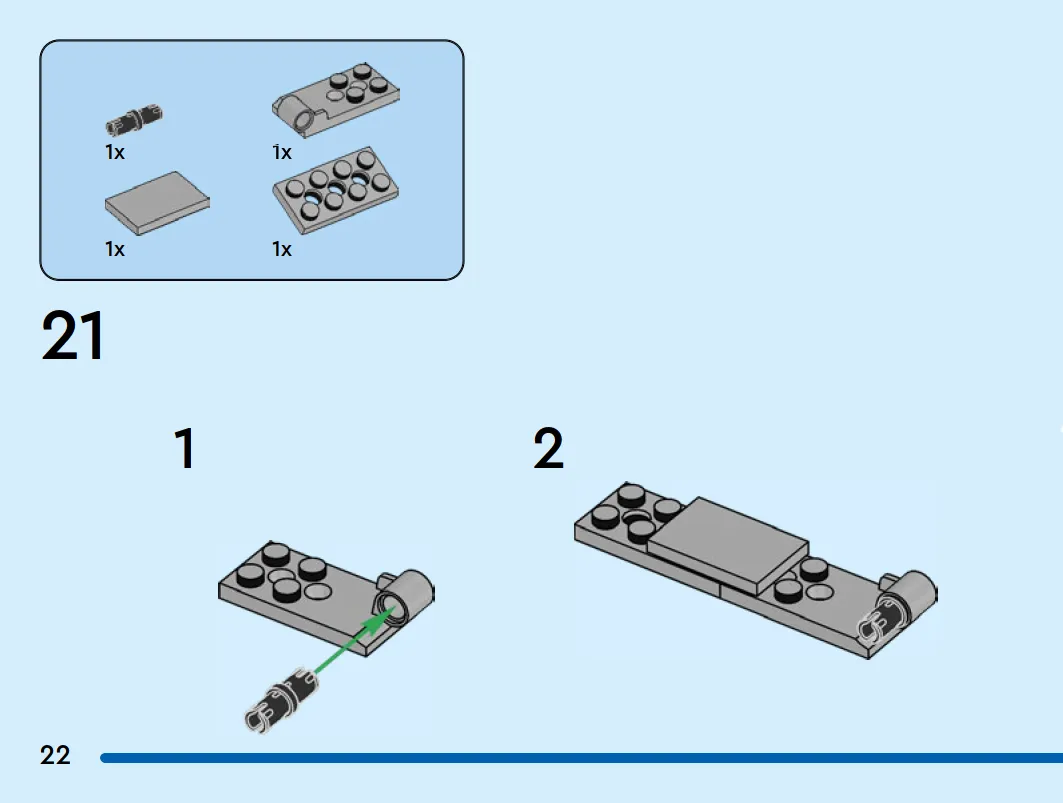 1x
1x
1x
1x

21

1

2

22