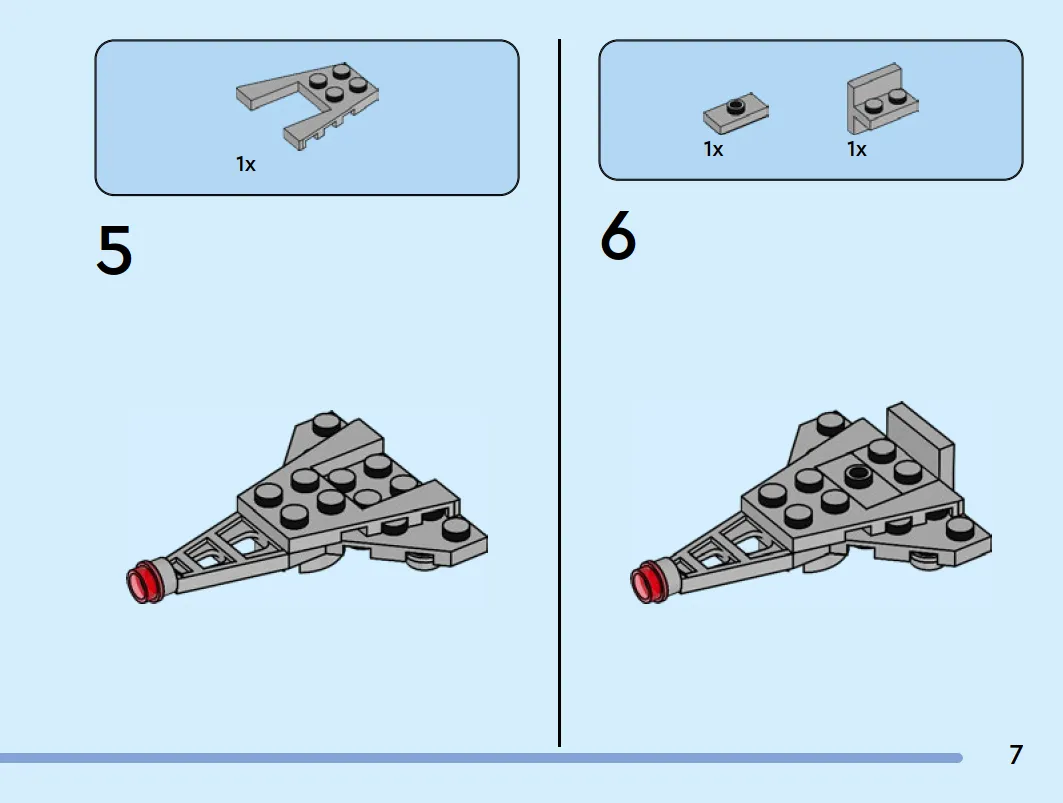 1x

5

1x

1x

6

7