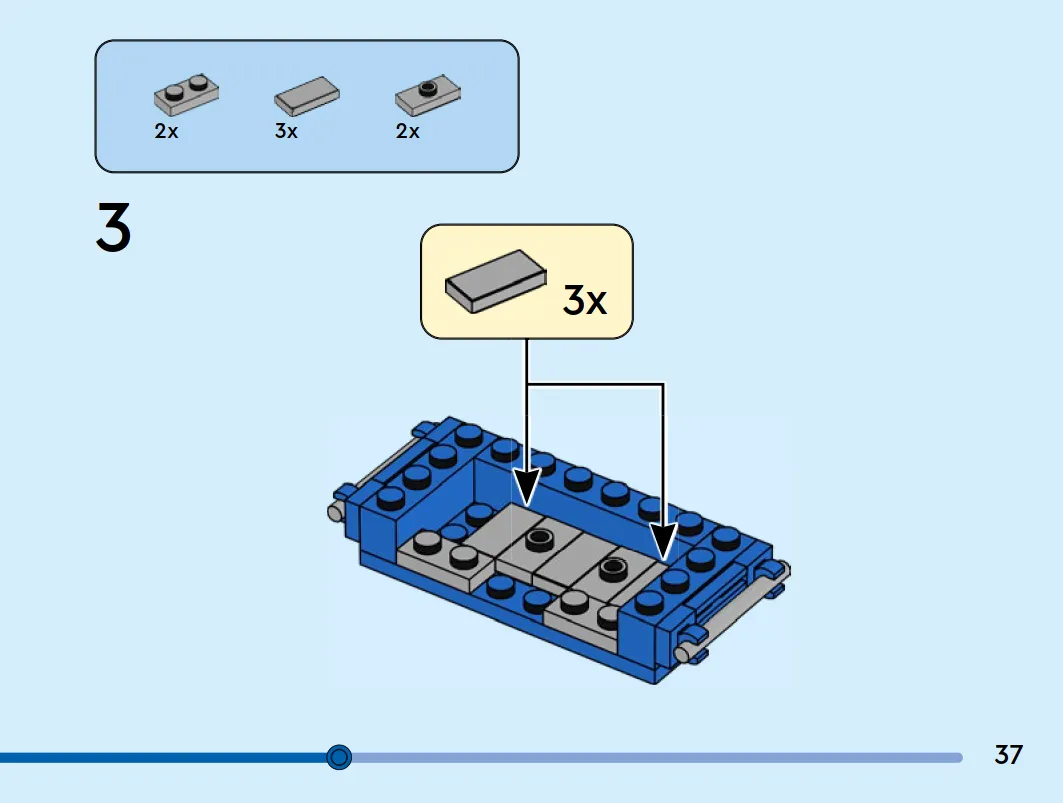 2x
3x
2x

3

3x

37