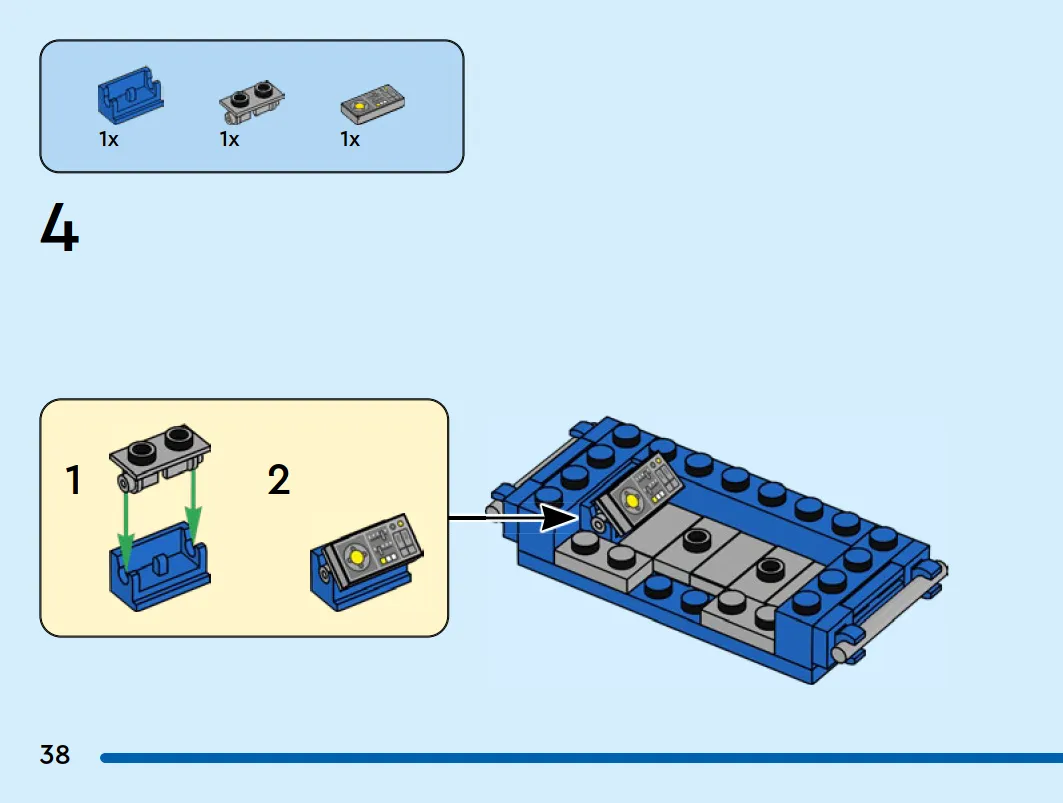 1x 1x 1x

4

1

2

38