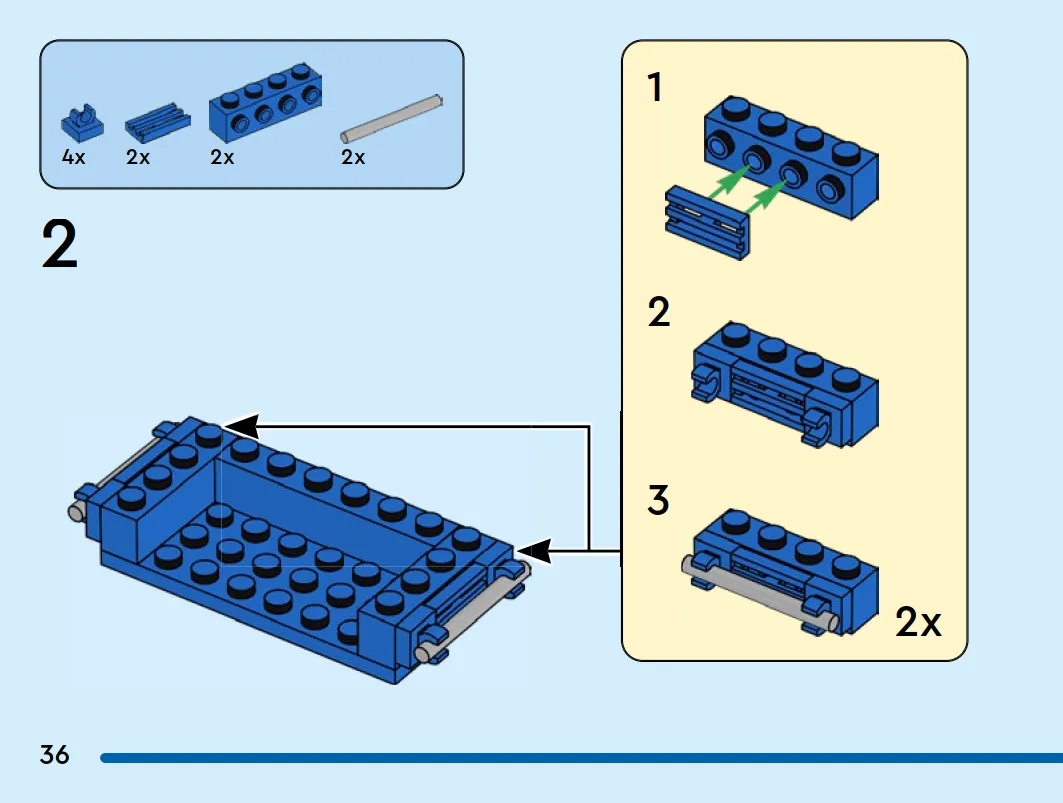 4x 2x 2x 2x

2

1

2

3

2x

36