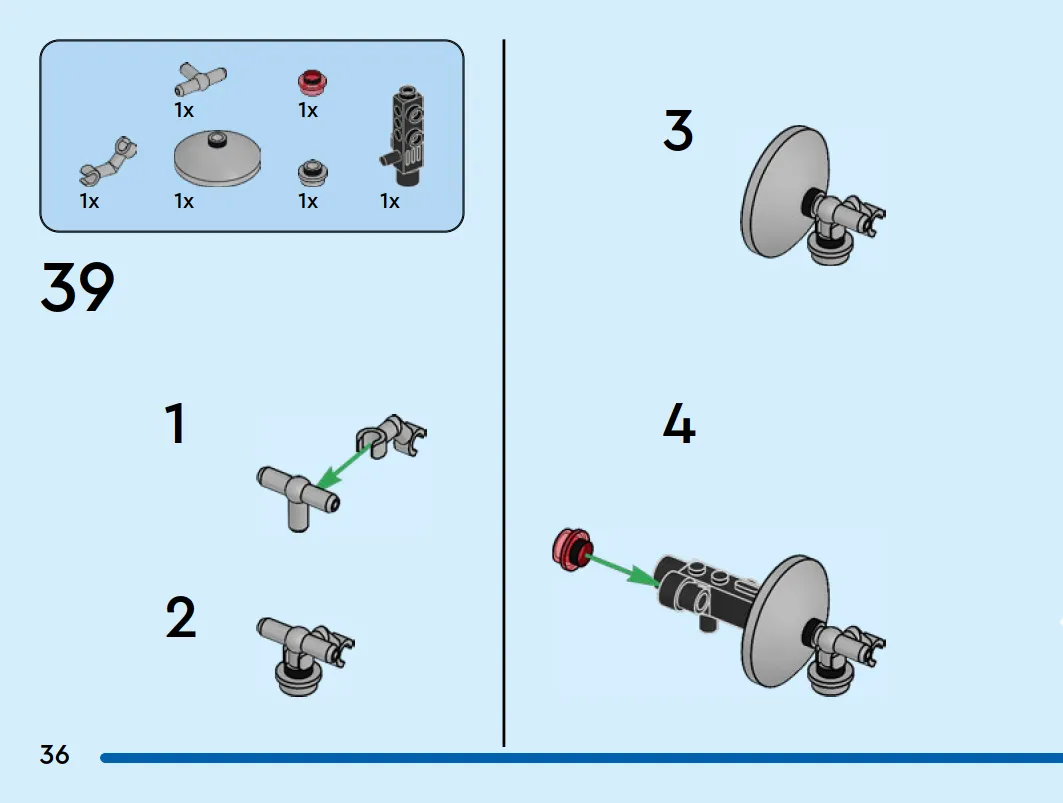 1x 1x
1x 1x 1x 1x

39

1

2

3

4

36