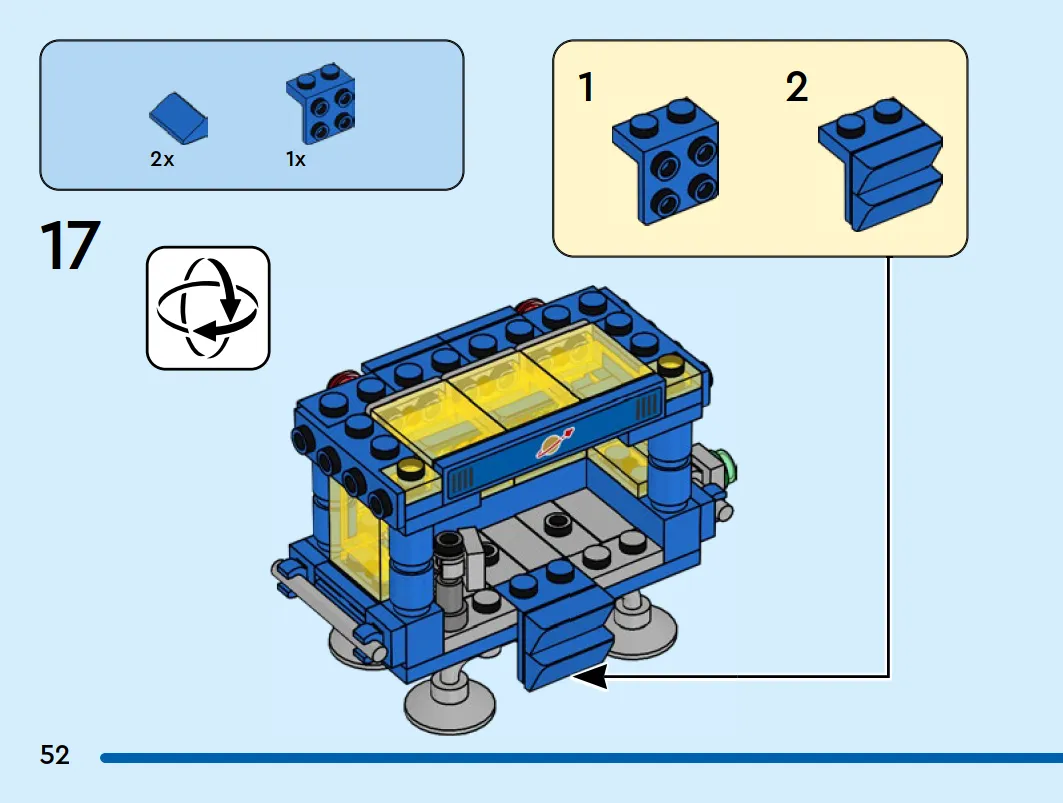 2x

1x

1

2

17

52