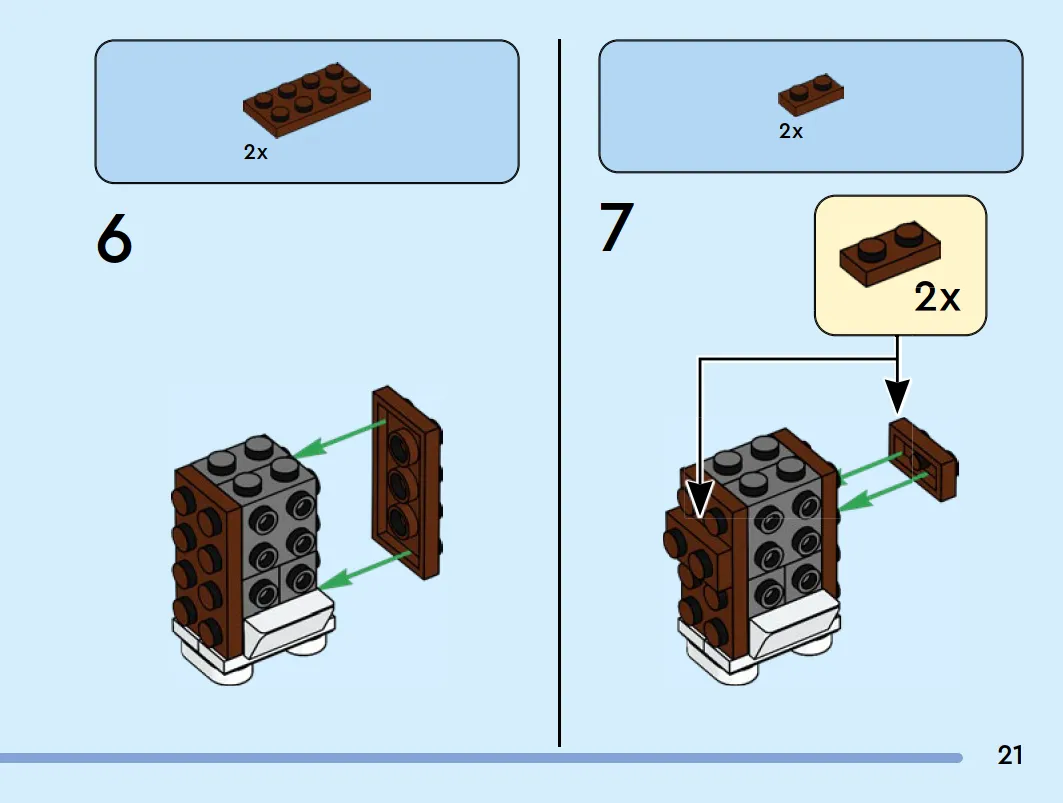 2x

6

2x

7

2x

21