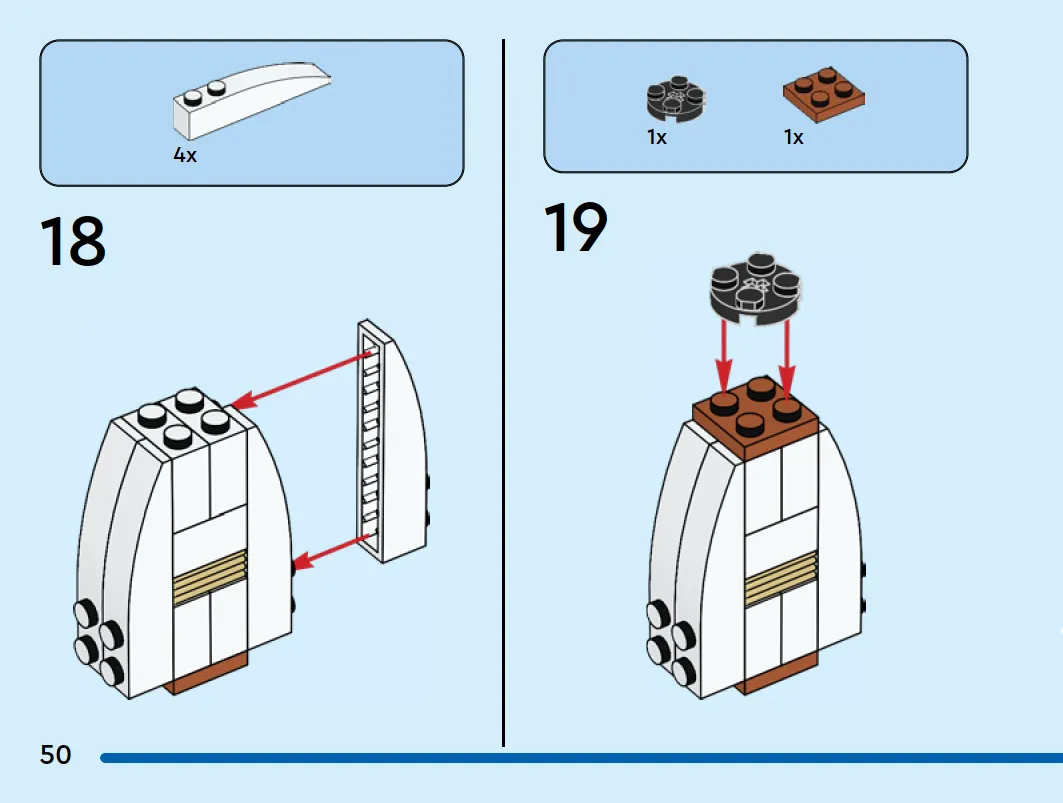 4x

18

1x

1x

19

50