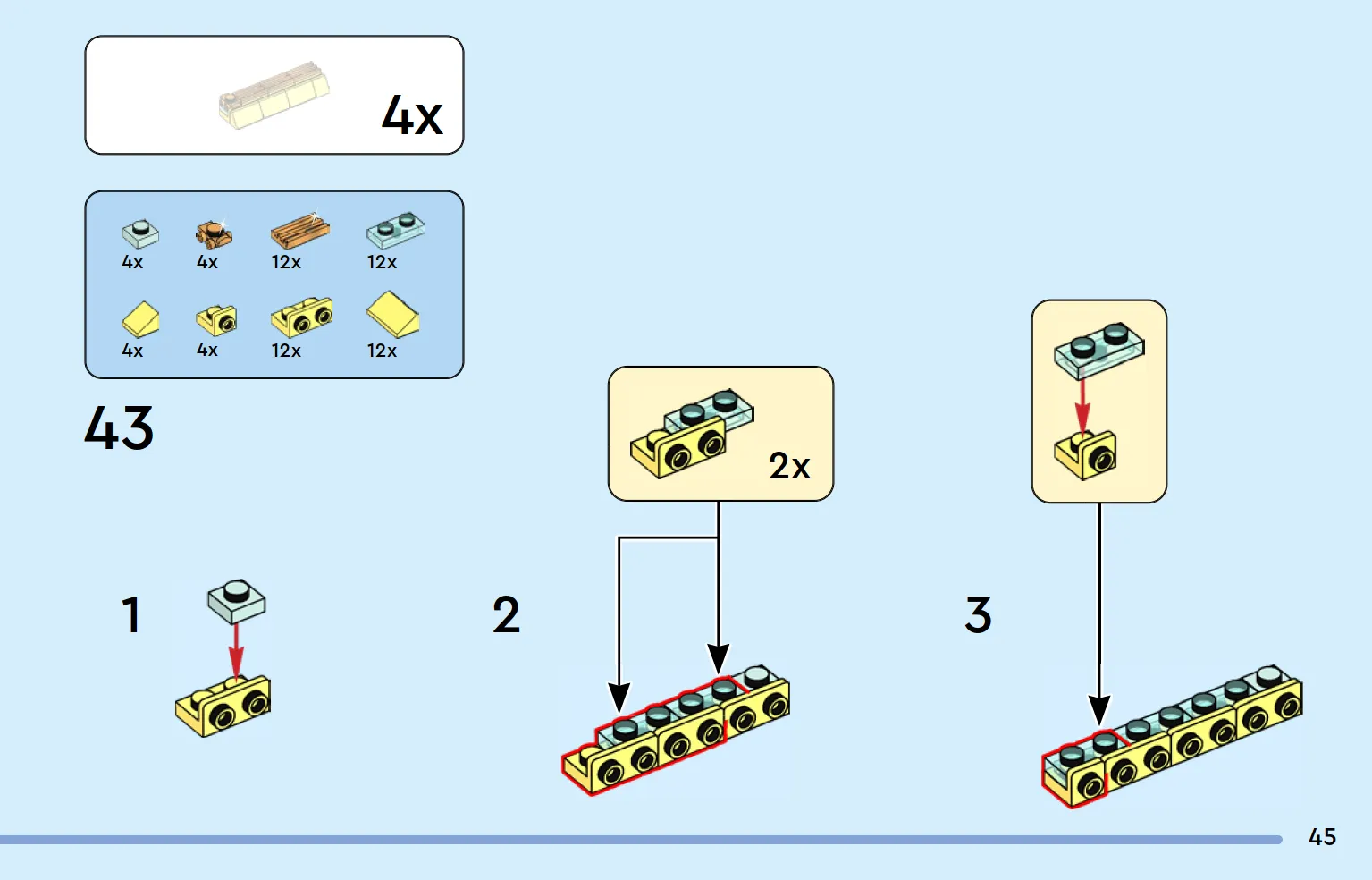 4x

4x
4x
12x
12x
4x
4x
12x
12x

43

2x

1

2

3

45