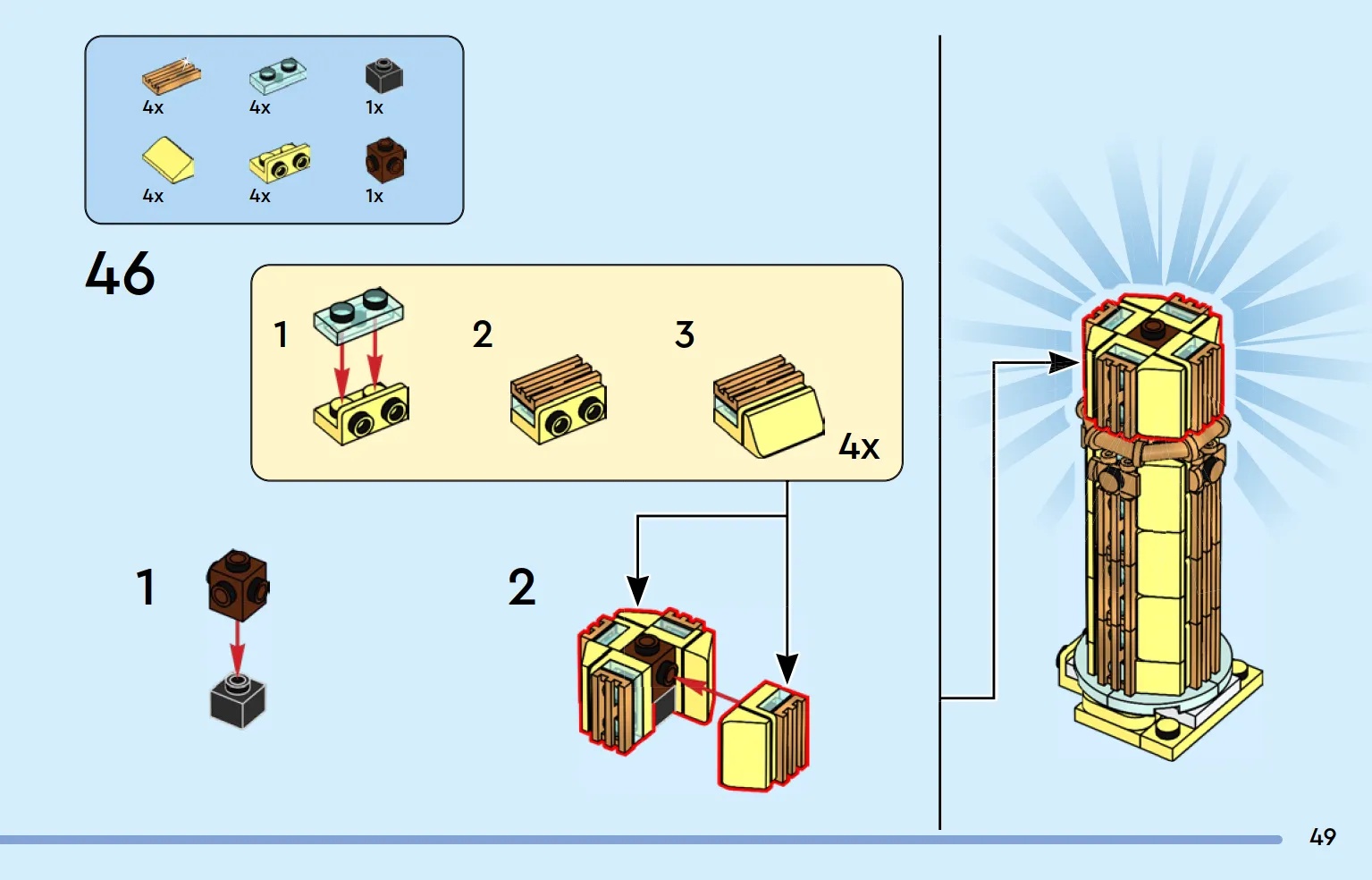 4x
4x
1x
4x
4x
1x

46

1
2
3
4x

1

2

49