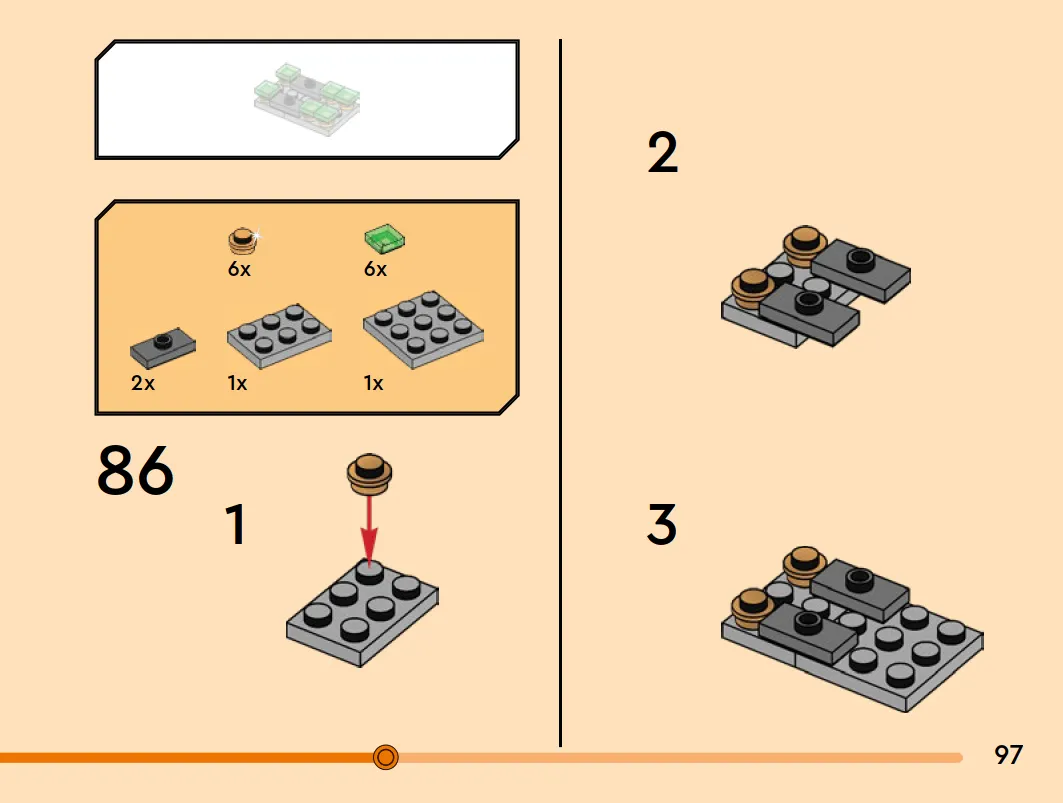 6x

6x

2x

1x

1x

86

1

2

3

97