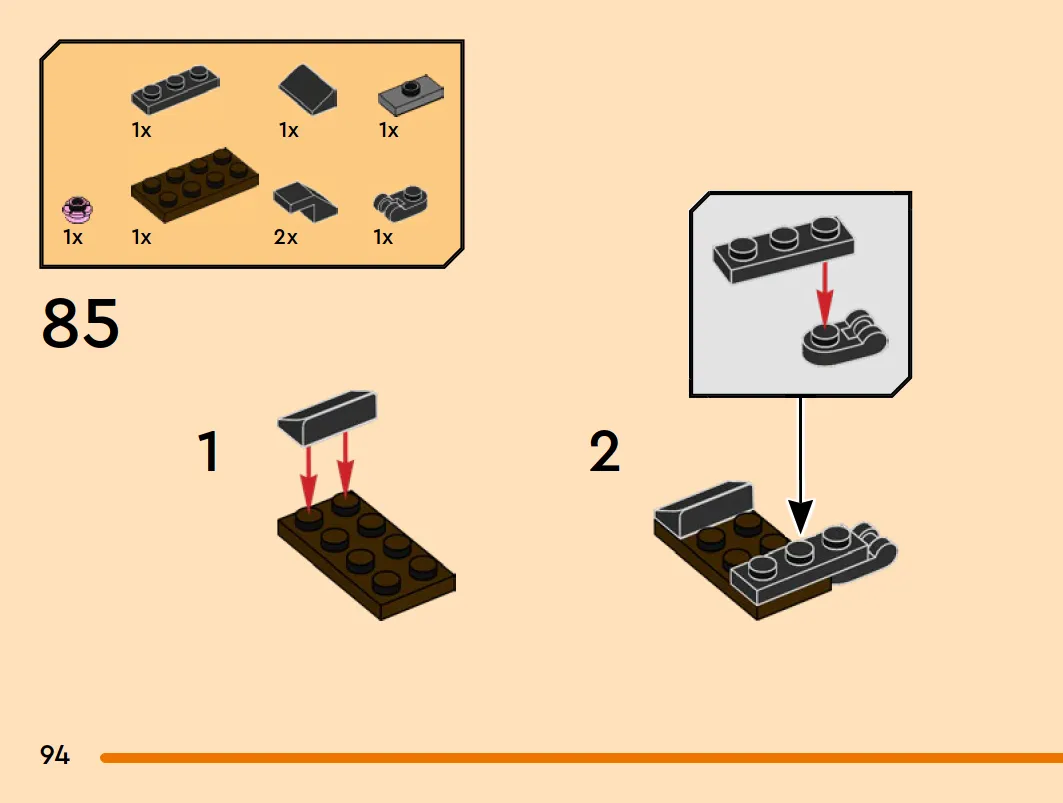 1x
1x
1x
1x
1x
2x
1x

85

1

2

94