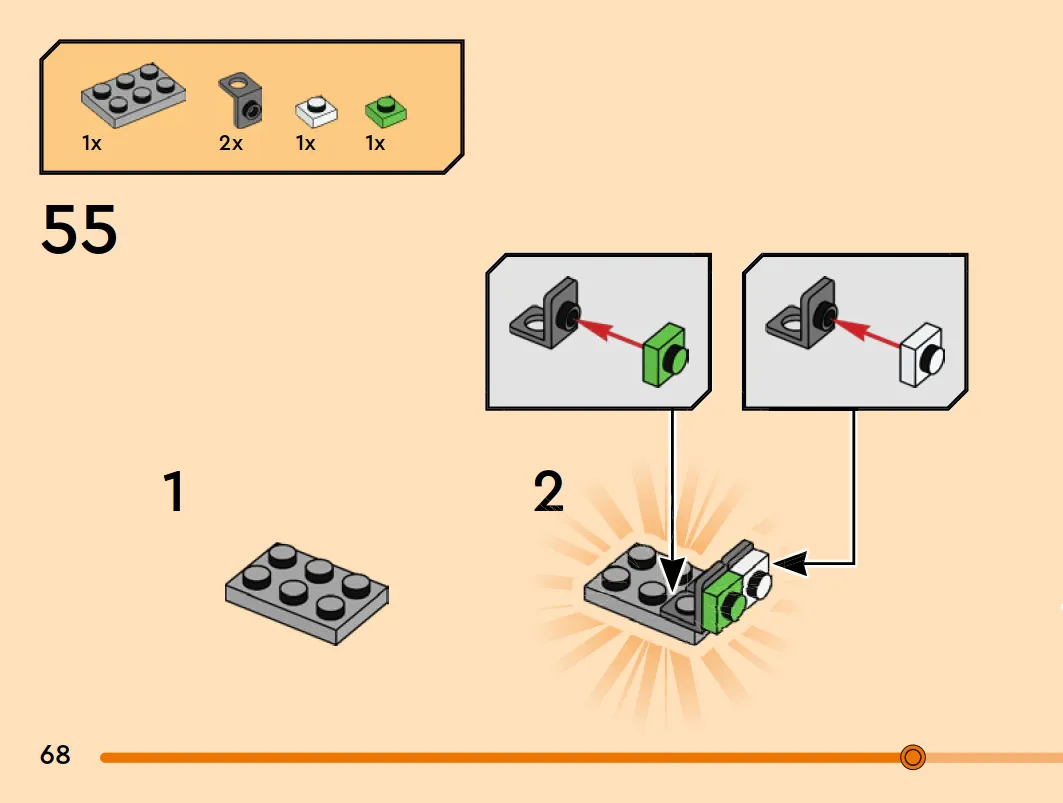 1x 2x 1x 1x

55

1

2

68