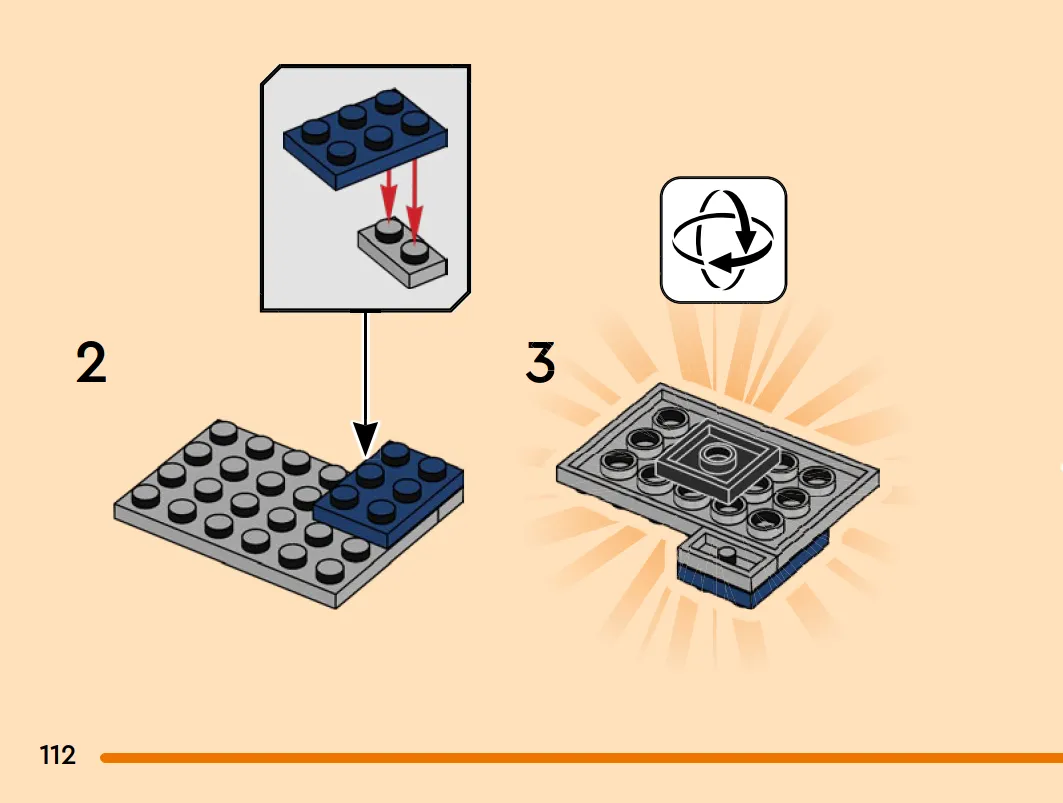 2

3

112