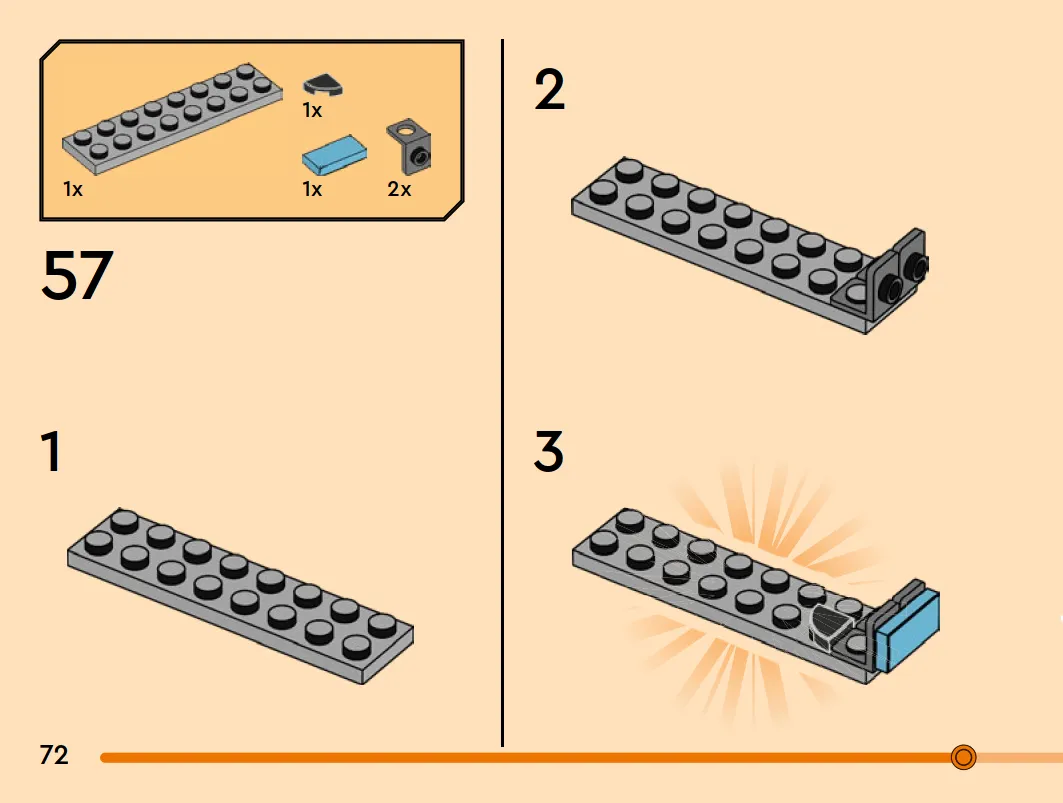 1x
1x
1x
2x

57

1

2

3

72